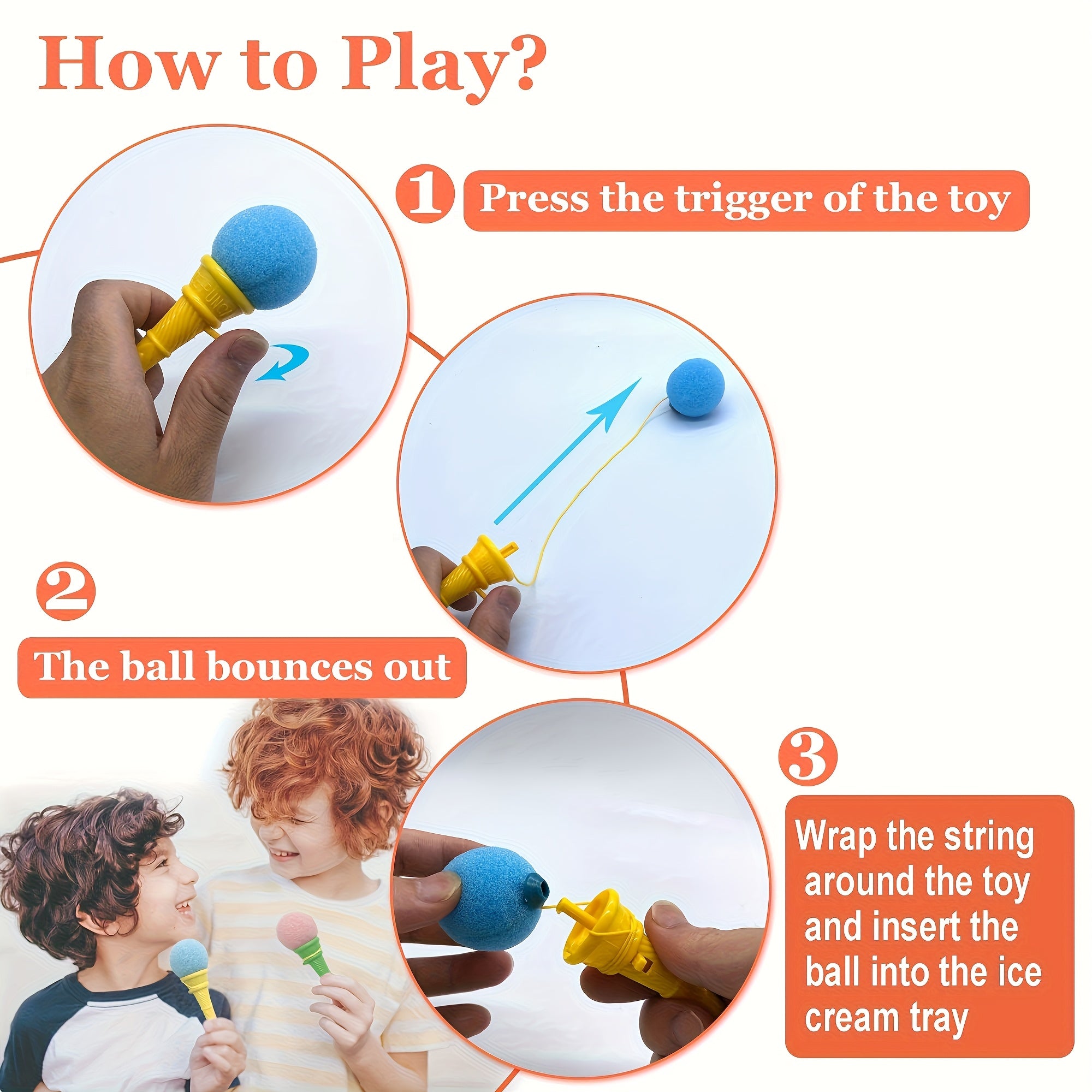 How to Play?

1 Press the trigger of the toy

2

The ball bounces out

3

Wrap the string around the toy and insert the ball into the ice cream tray