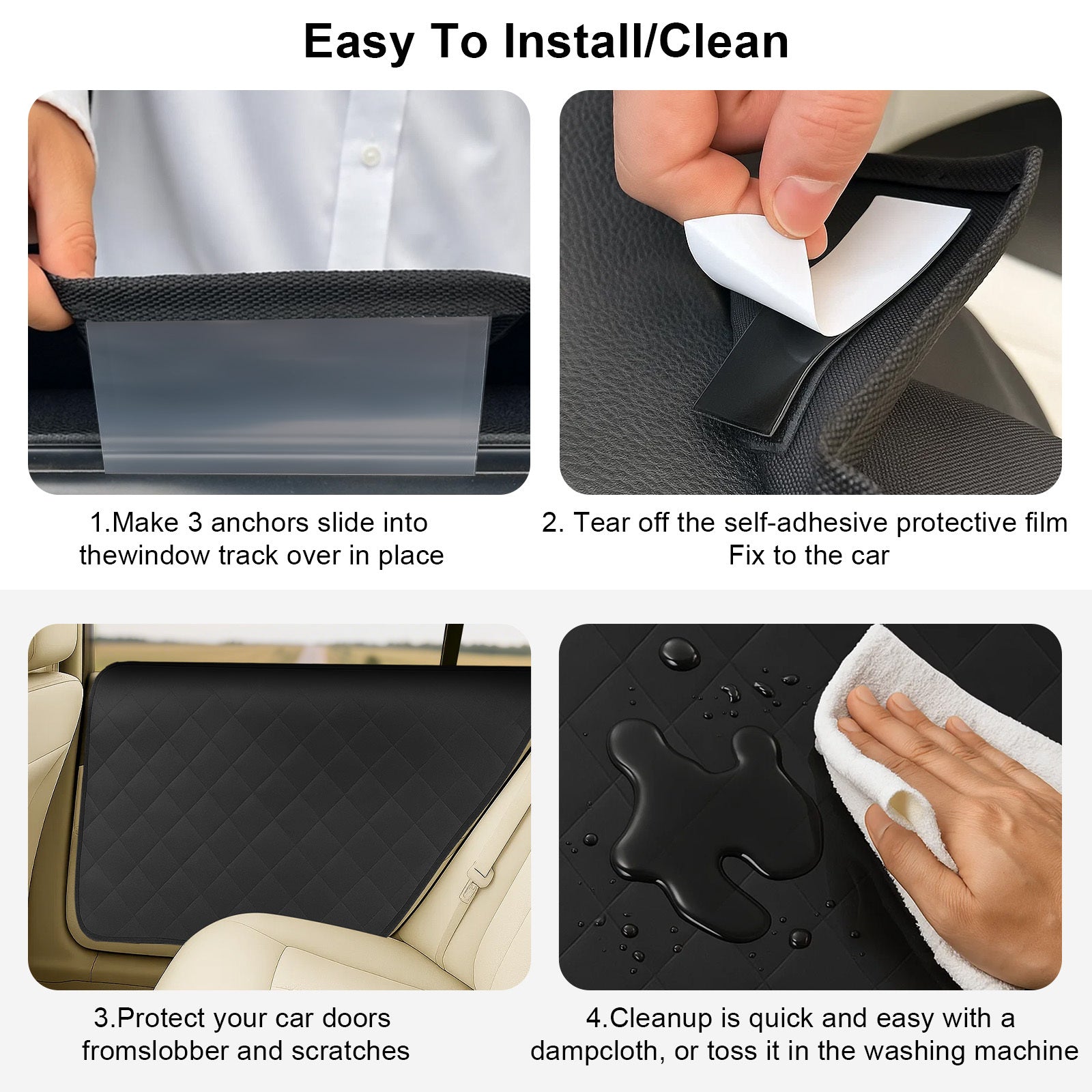 Easy To Install/Clean

1.Make 3 anchors slide into thewindow track over in place

2. Tear off the self-adhesive protective film Fix to the car

3.Protect your car doors fromslobber and scratches

4.Cleanup is quick and easy with a dampcloth, or toss it in the washing machine