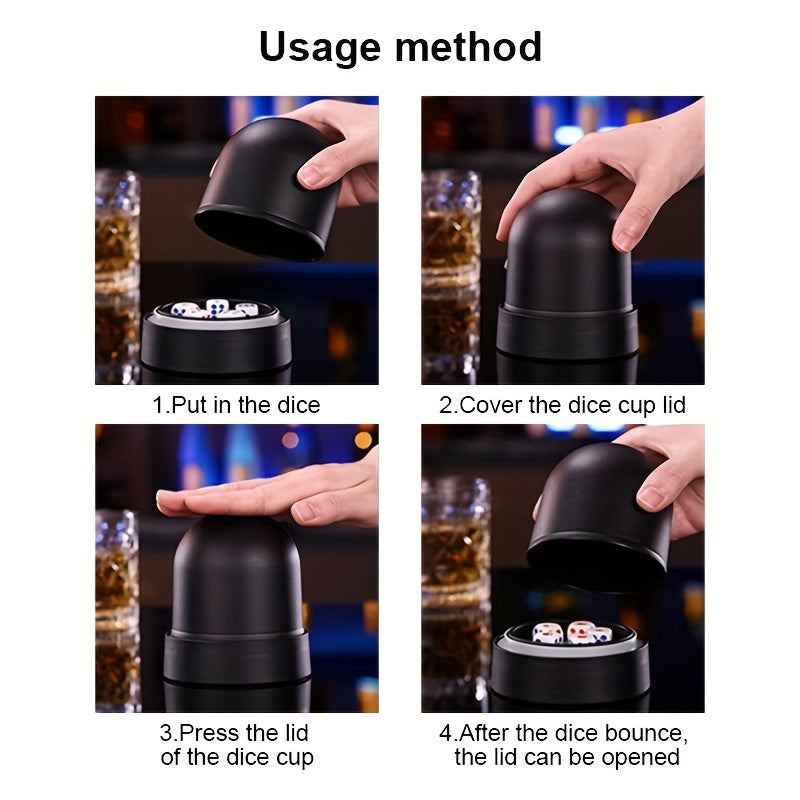 Usage method

1.Put in the dice

2.Cover the dice cup lid

3.Press the lid of the dice cup

4.After the dice bounce, the lid can be opened