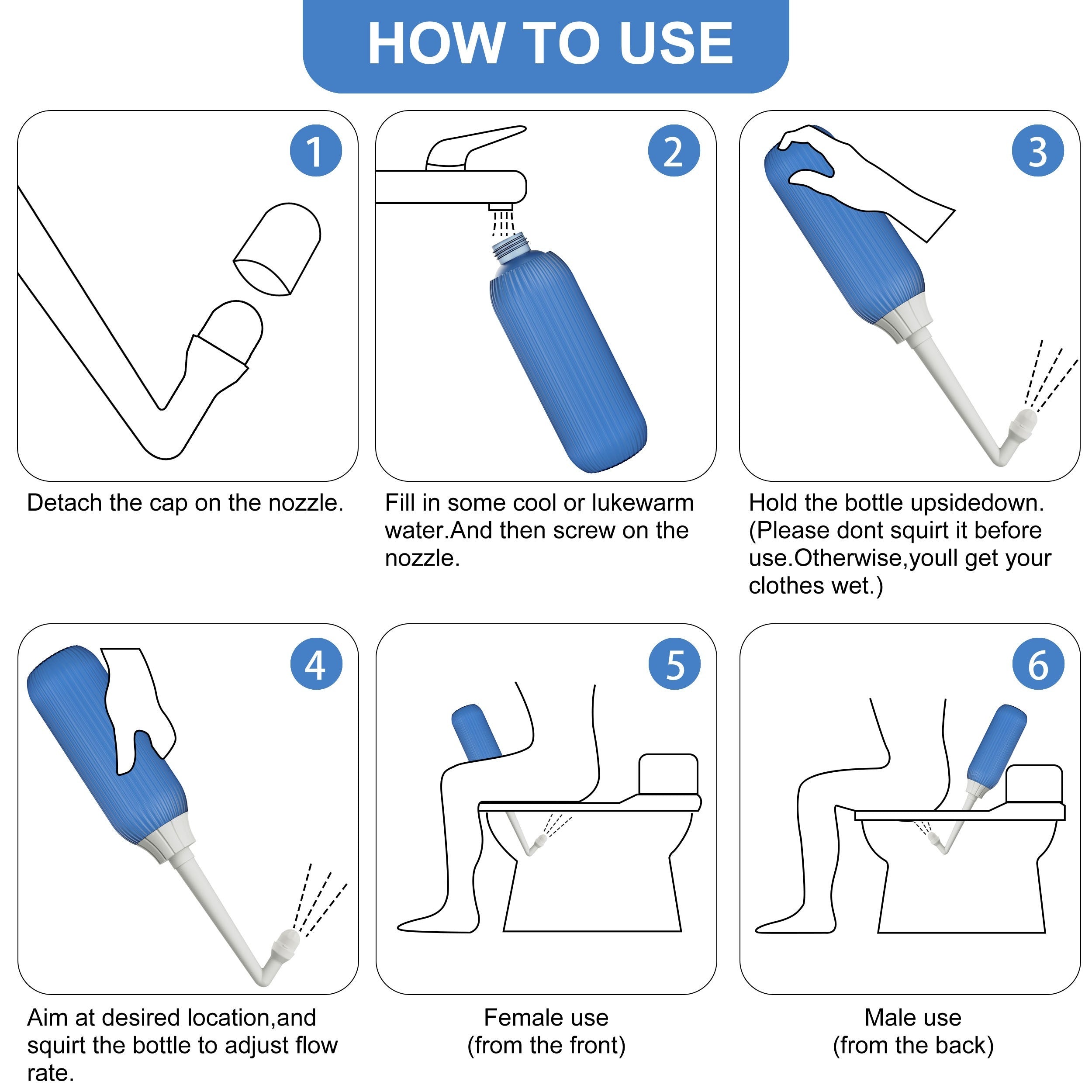 HOW TO USE

1

Detach the cap on the nozzle.

2

Fill in some cool or lukewarm water.And then screw on the nozzle.

3

Hold the bottle upsidedown. (Please dont squirt it before use.Otherwise,youll get your clothes wet.)

4

Aim at desired location,and squirt the bottle to adjust flow rate.

5

Female use
(from the front)

6

Male use
(from the back)