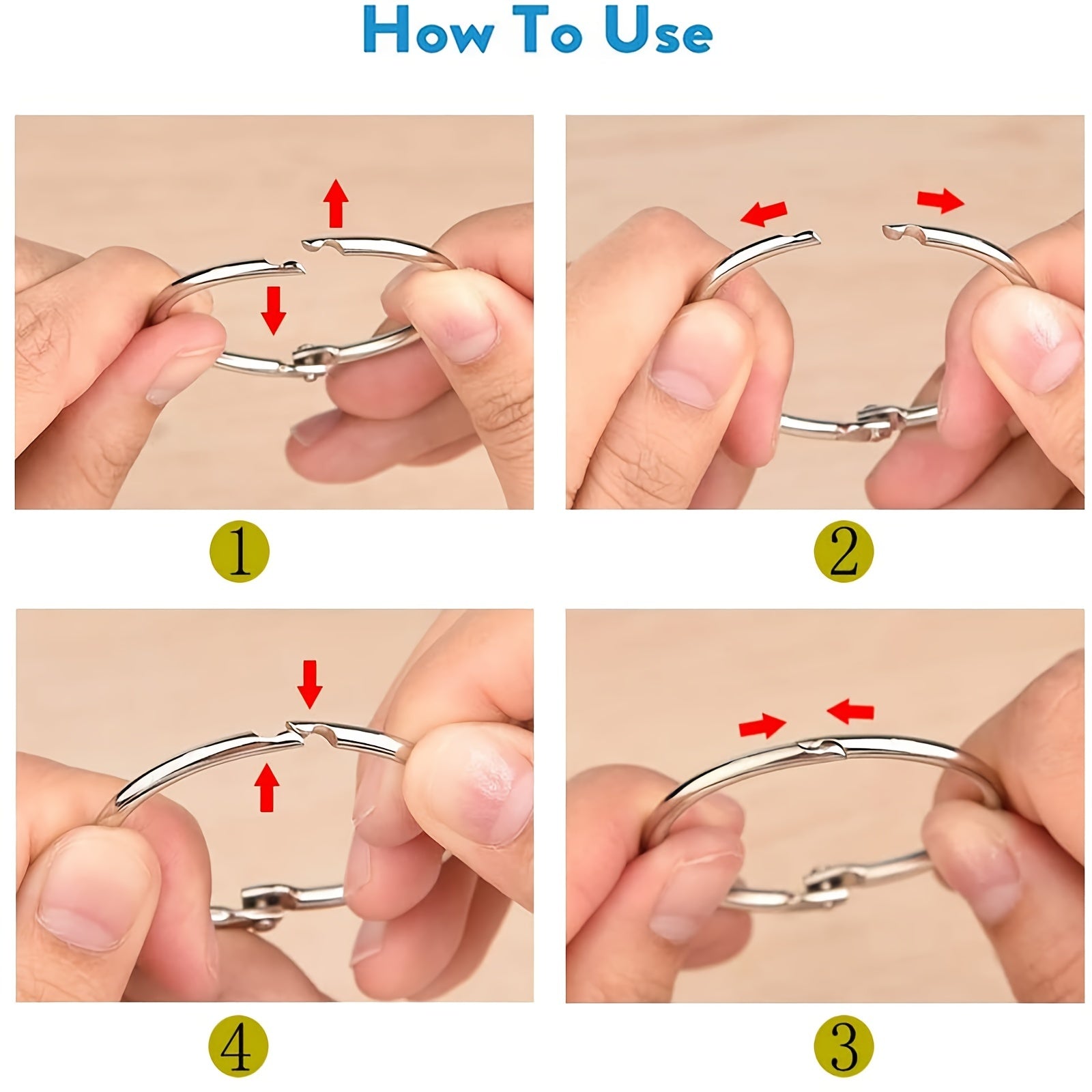 How To Use

1

2

4

3