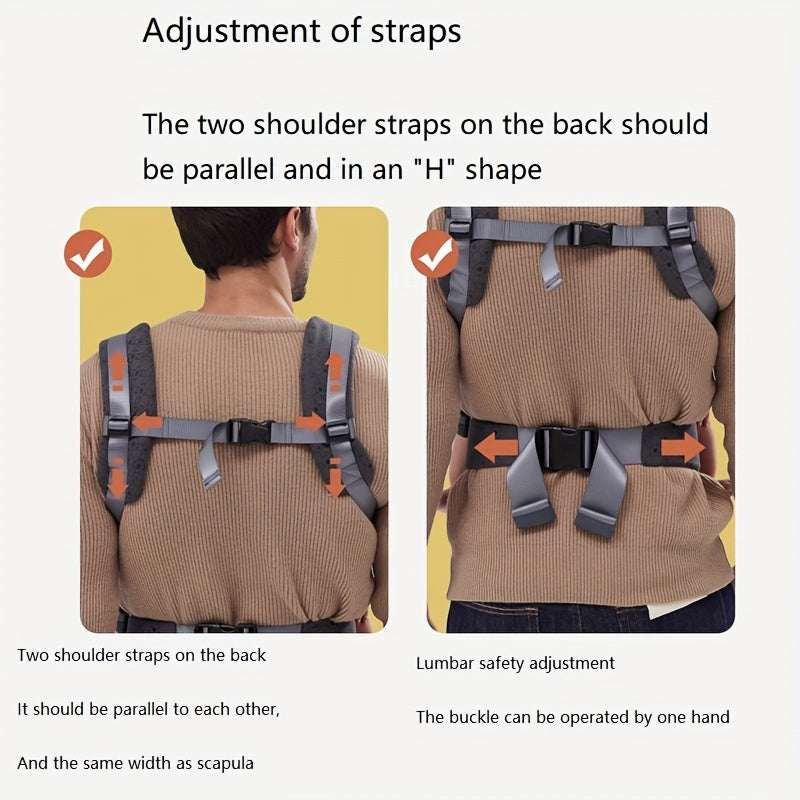 Adjustment of straps

The two shoulder straps on the back should be parallel and in an "H" shape

Two shoulder straps on the back

It should be parallel to each other,

And the same width as scapula

Lumbar safety adjustment

The buckle can be operated by one hand