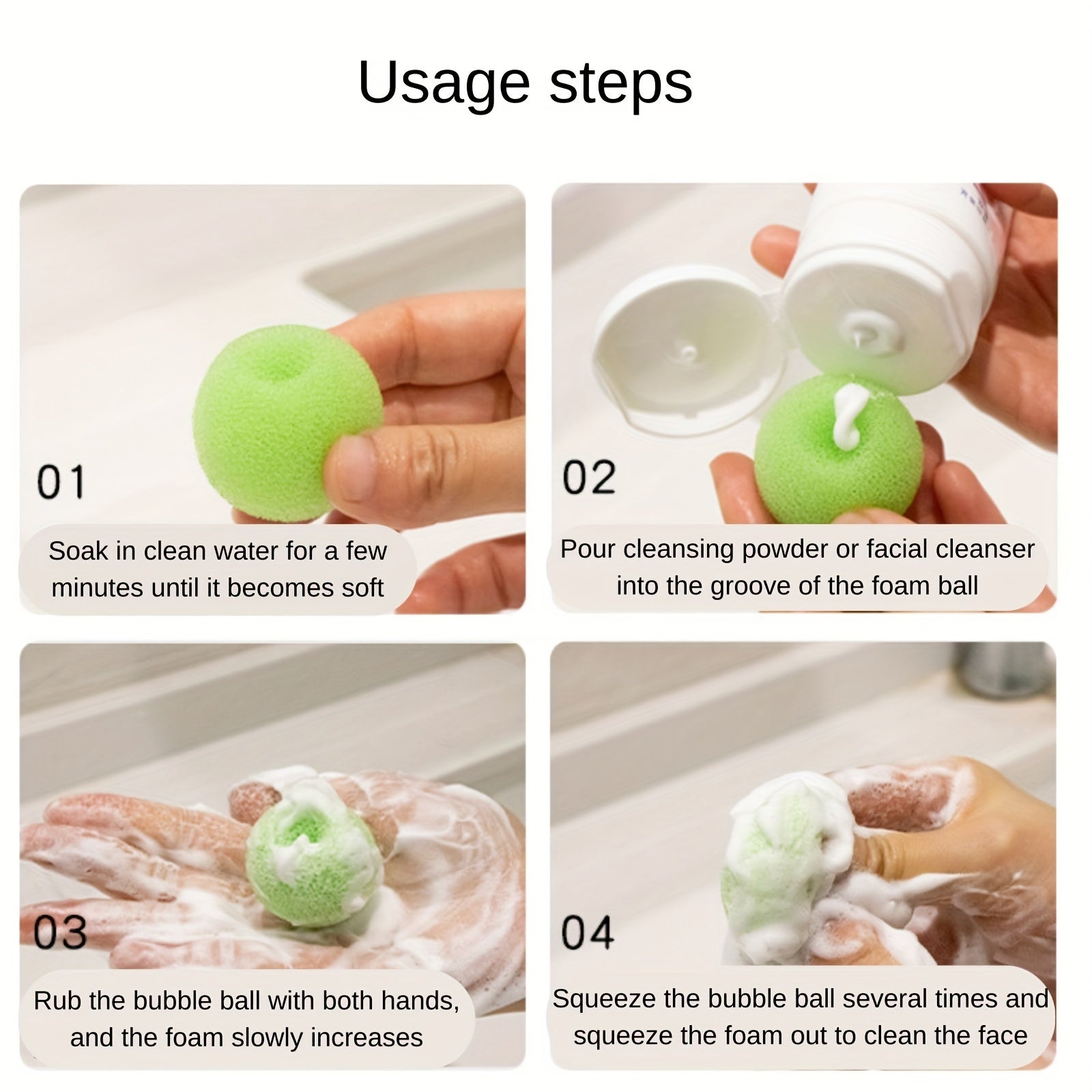 Usage steps

01

Soak in clean water for a few minutes until it becomes soft

02

Pour cleansing powder or facial cleanser into the groove of the foam ball

03

Rub the bubble ball with both hands, and the foam slowly increases

04

Squeeze the bubble ball several times and squeeze the foam out to clean the face