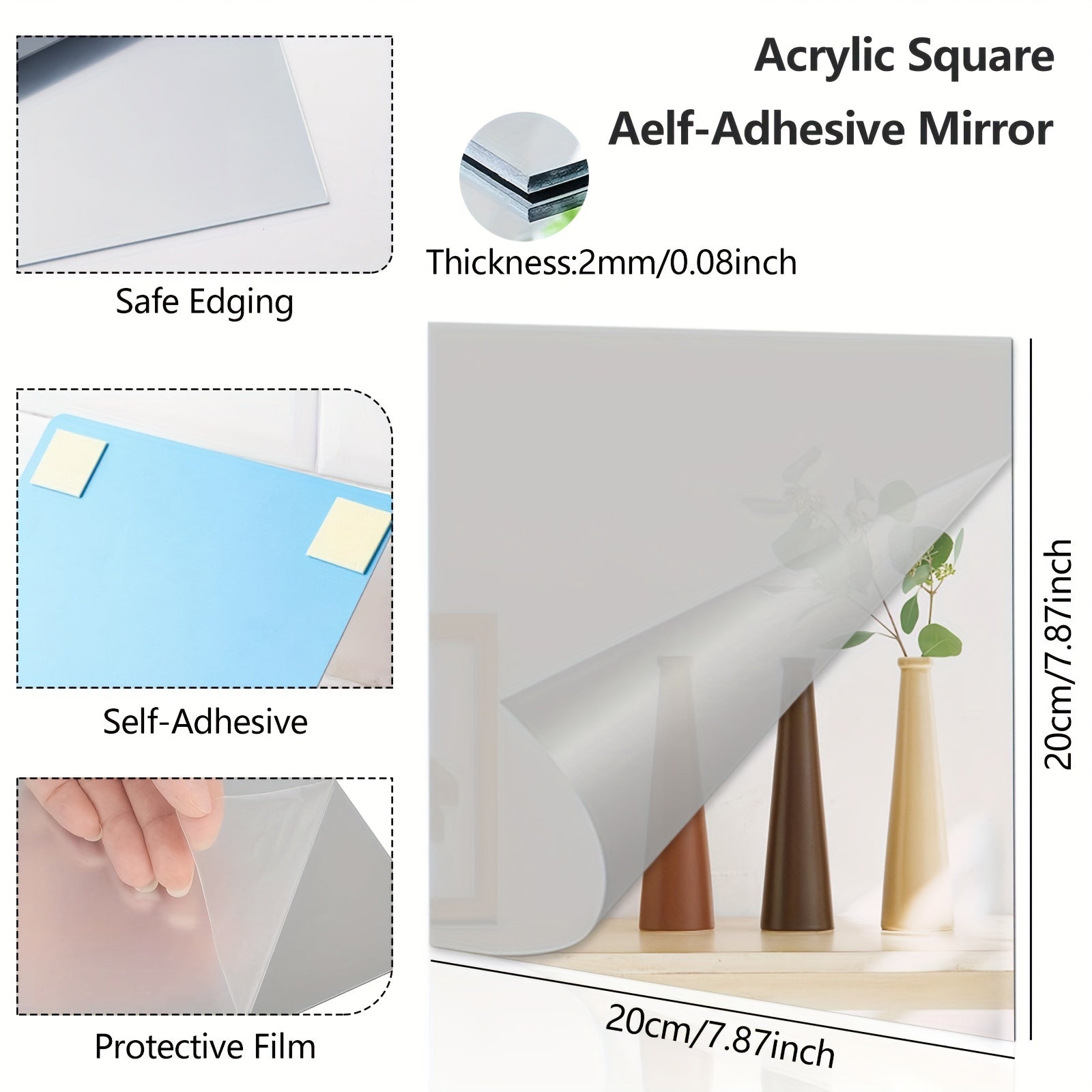 Acrylic Square

Aelf-Adhesive Mirror

Thickness:2mm/0.08inch

Safe Edging

Self-Adhesive

Protective Film

20cm/7.87inch

20cm/7.87inch