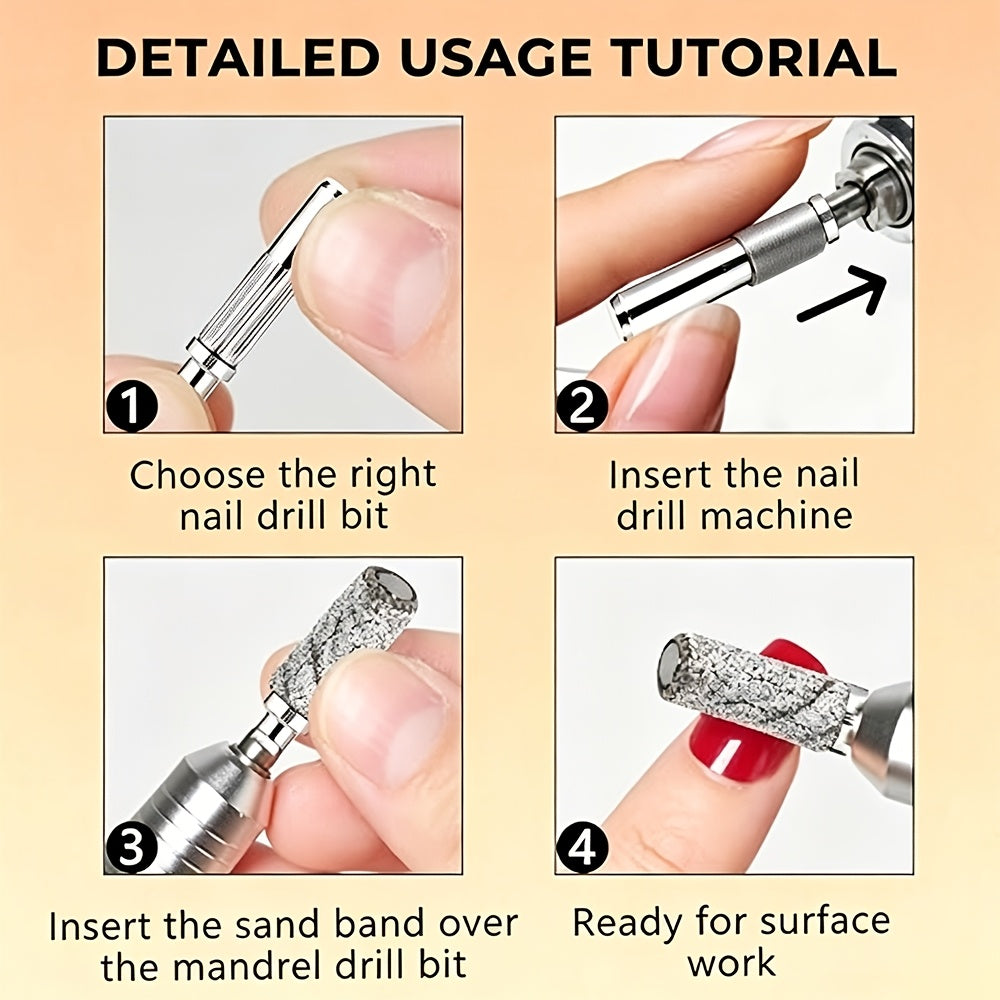 DETAILED USAGE TUTORIAL

1

Choose the right nail drill bit

2

Insert the nail drill machine

3

Insert the sand band over the mandrel drill bit

4

Ready for surface work