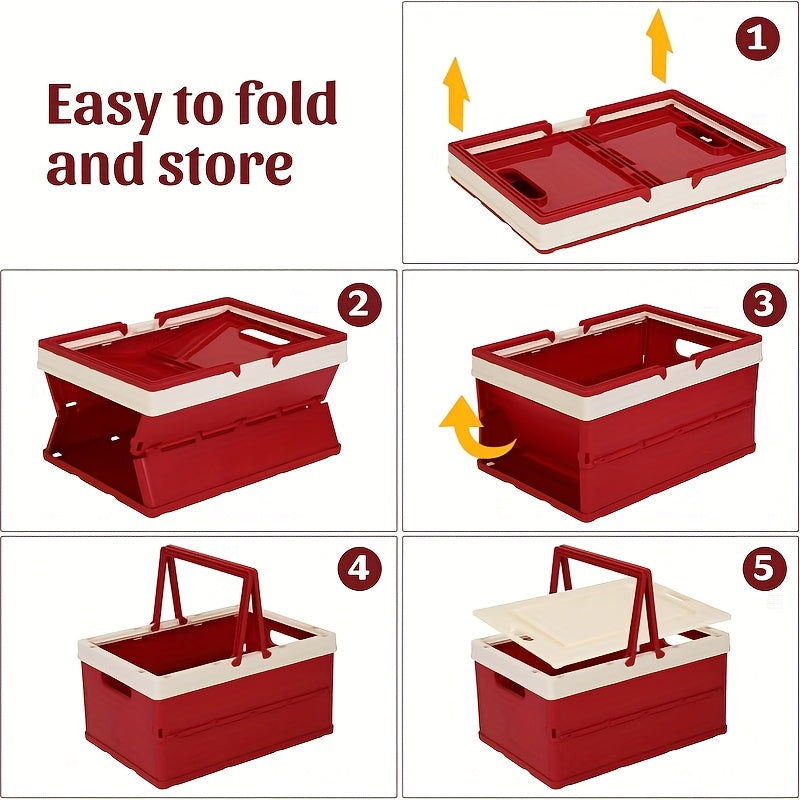 Easy to fold and store

1

2

3

4

5