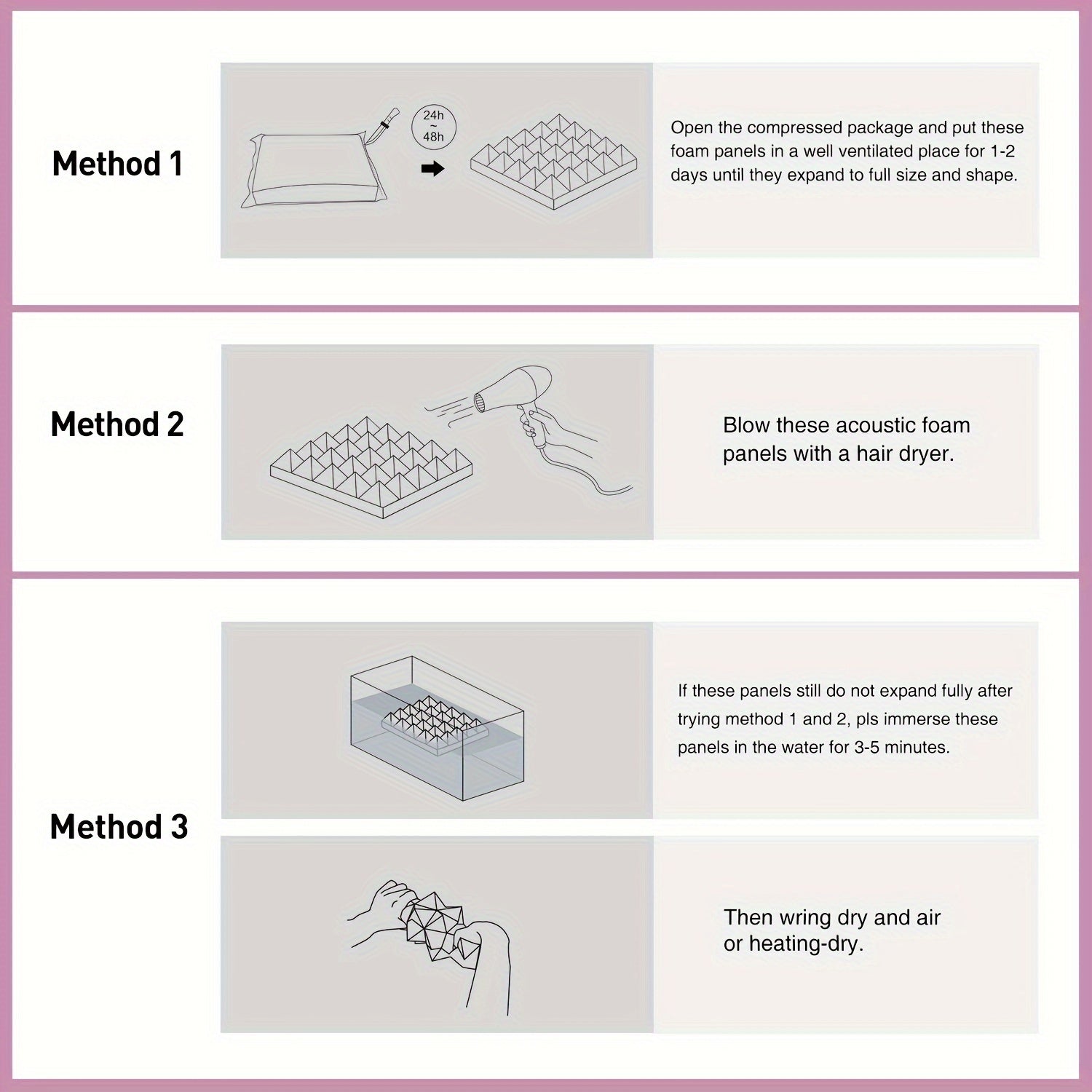 Method 1

24h
~
48h

Open the compressed package and put these foam panels in a well ventilated place for 1-2 days until they expand to full size and shape.

Method 2

Blow these acoustic foam panels with a hair dryer.

Method 3

If these panels still do not expand fully after trying method 1 and 2, pls immerse these panels in the water for 3-5 minutes.

Then wring dry and air or heating-dry.