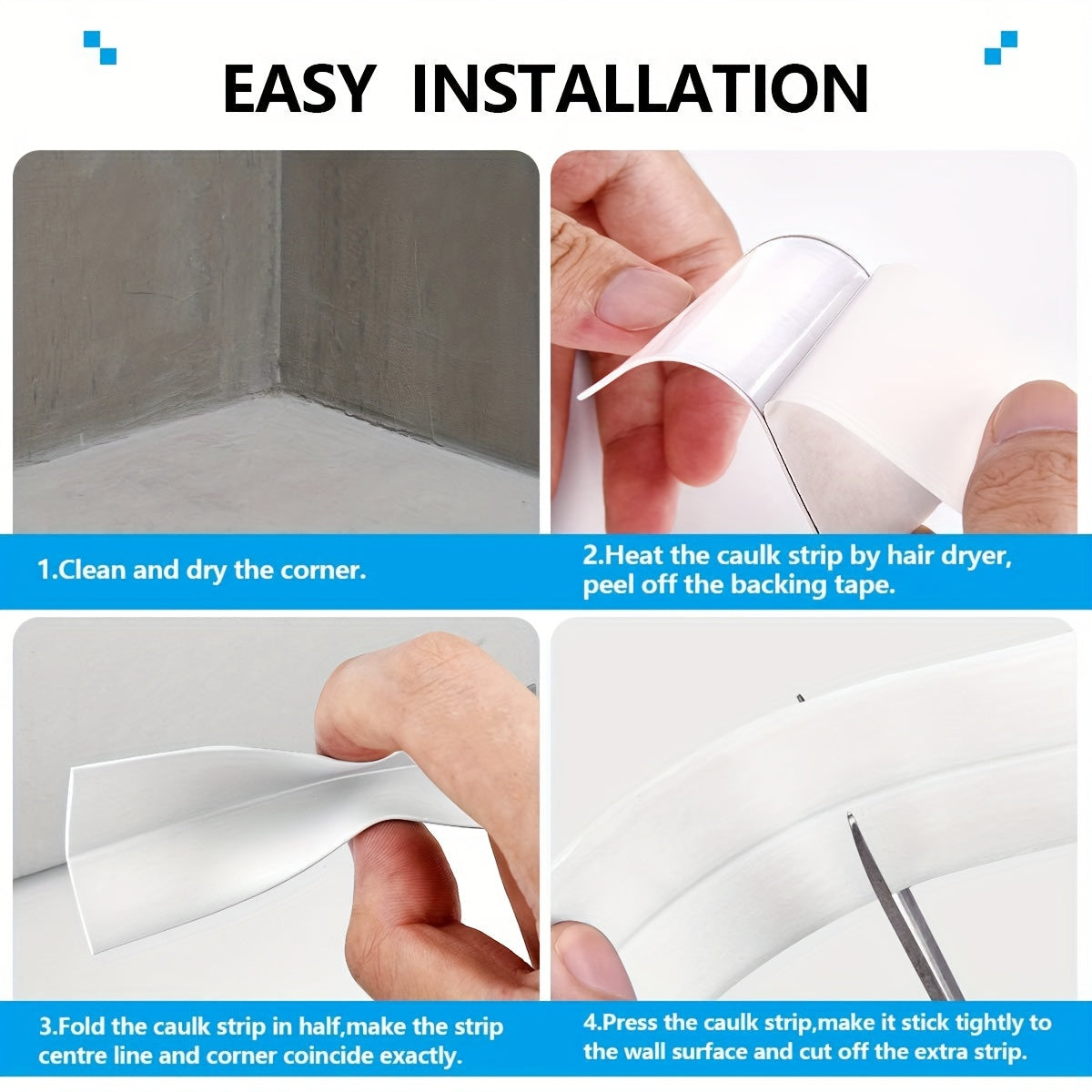 EASY INSTALLATION

1.Clean and dry the corner.

2.Heat the caulk strip by hair dryer, peel off the backing tape.

3.Fold the caulk strip in half,make the strip centre line and corner coincide exactly.

4.Press the caulk strip,make it stick tightly to the wall surface and cut off the extra strip.