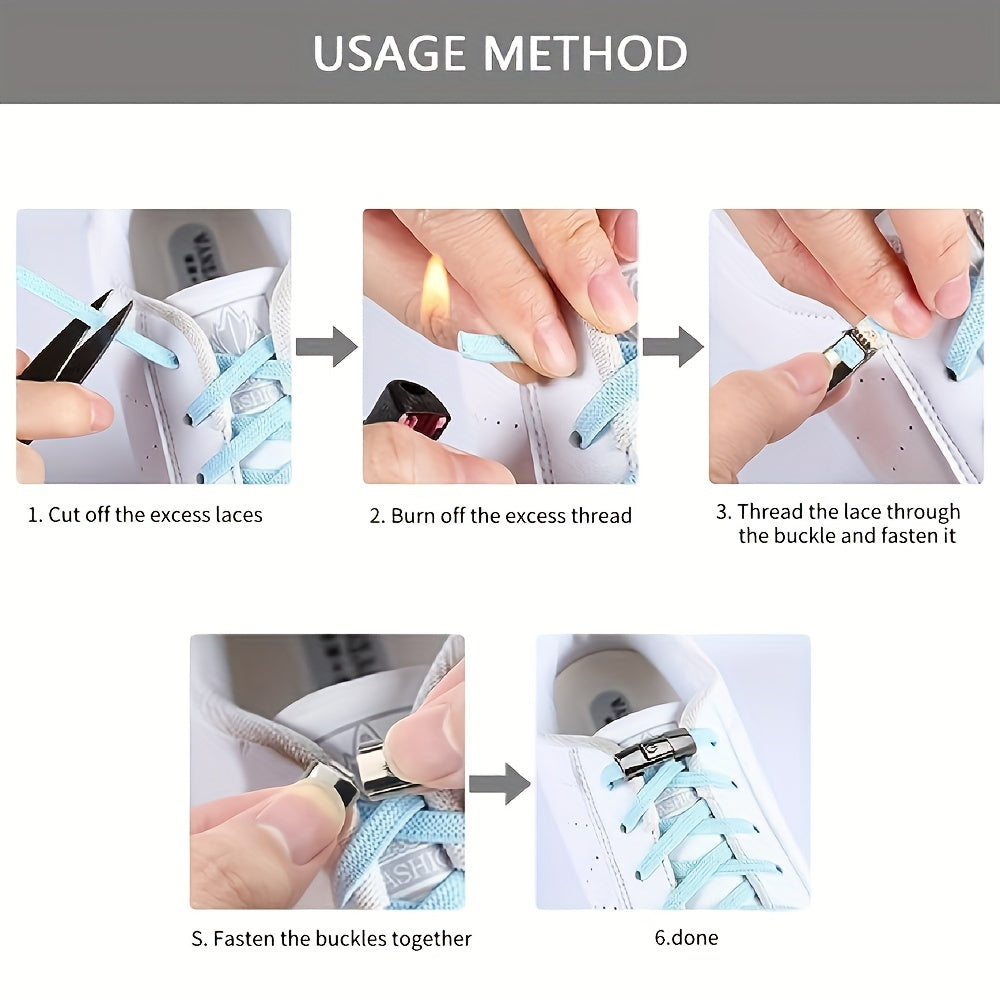 USAGE METHOD

1. Cut off the excess laces

2. Burn off the excess thread

3. Thread the lace through the buckle and fasten it

S. Fasten the buckles together

6.done