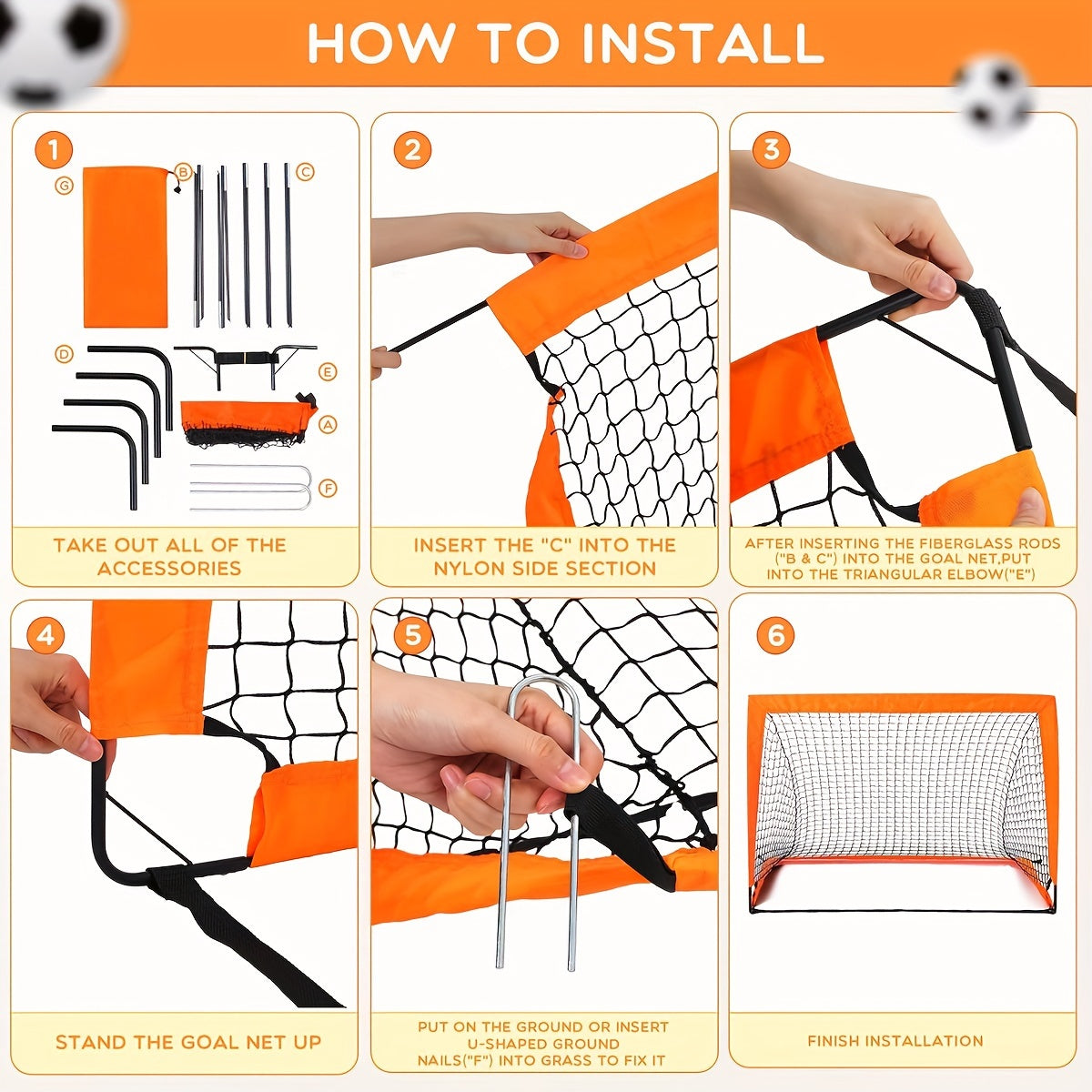 HOW TO INSTALL

1

G

B

C

D

E

A

F

TAKE OUT ALL OF THE ACCESSORIES

2

INSERT THE "C" INTO THE NYLON SIDE SECTION

3

AFTER INSERTING THE FIBERGLASS RODS ("B & C") INTO THE GOAL NET,PUT INTO THE TRIANGULAR ELBOW("E")

4

STAND THE GOAL NET UP

5

PUT ON THE GROUND OR INSERT U-SHAPED GROUND NAILS("F") INTO GRASS TO FIX IT

6

FINISH INSTALLATION