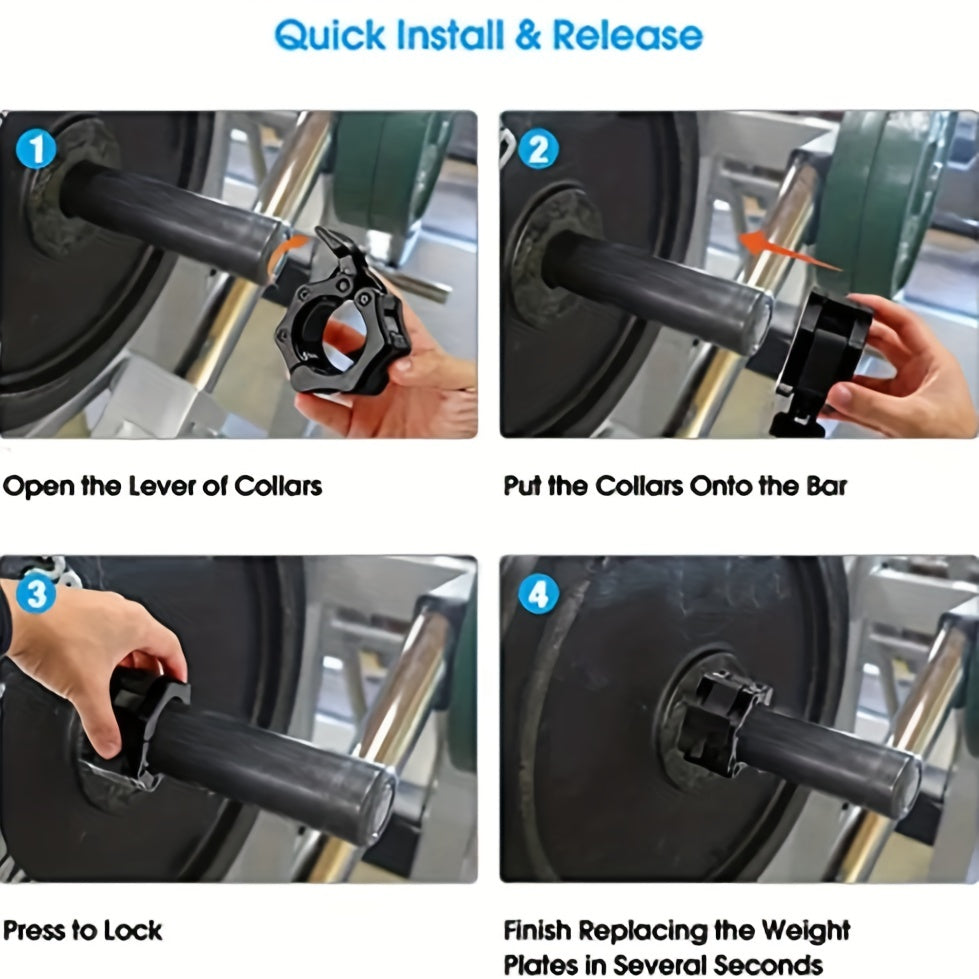 Quick Install & Release

1

Open the Lever of Collars

2

Put the Collars Onto the Bar

3

Press to Lock

4

Finish Replacing the Weight Plates in Several Seconds