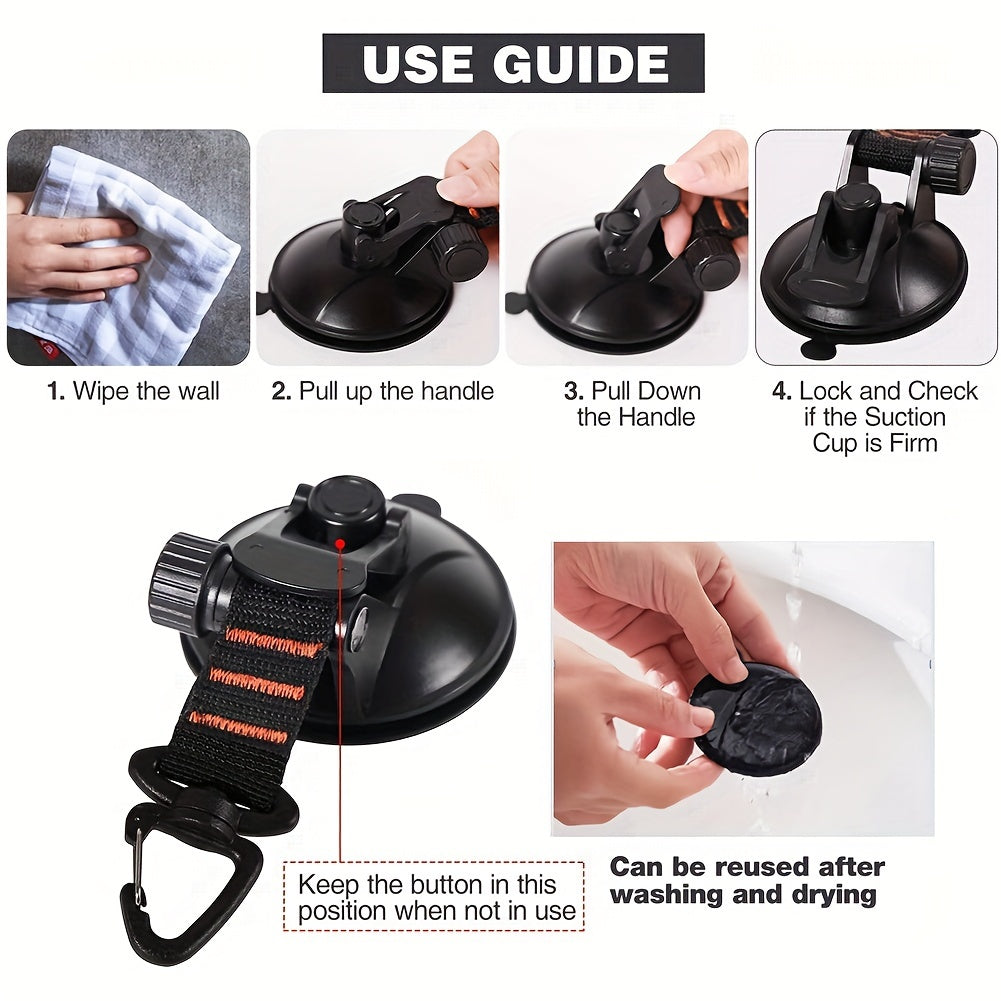 USE GUIDE

1. Wipe the wall

2. Pull up the handle

3. Pull Down the Handle

4. Lock and Check if the Suction Cup is Firm

Keep the button in this position when not in use

Can be reused after washing and drying