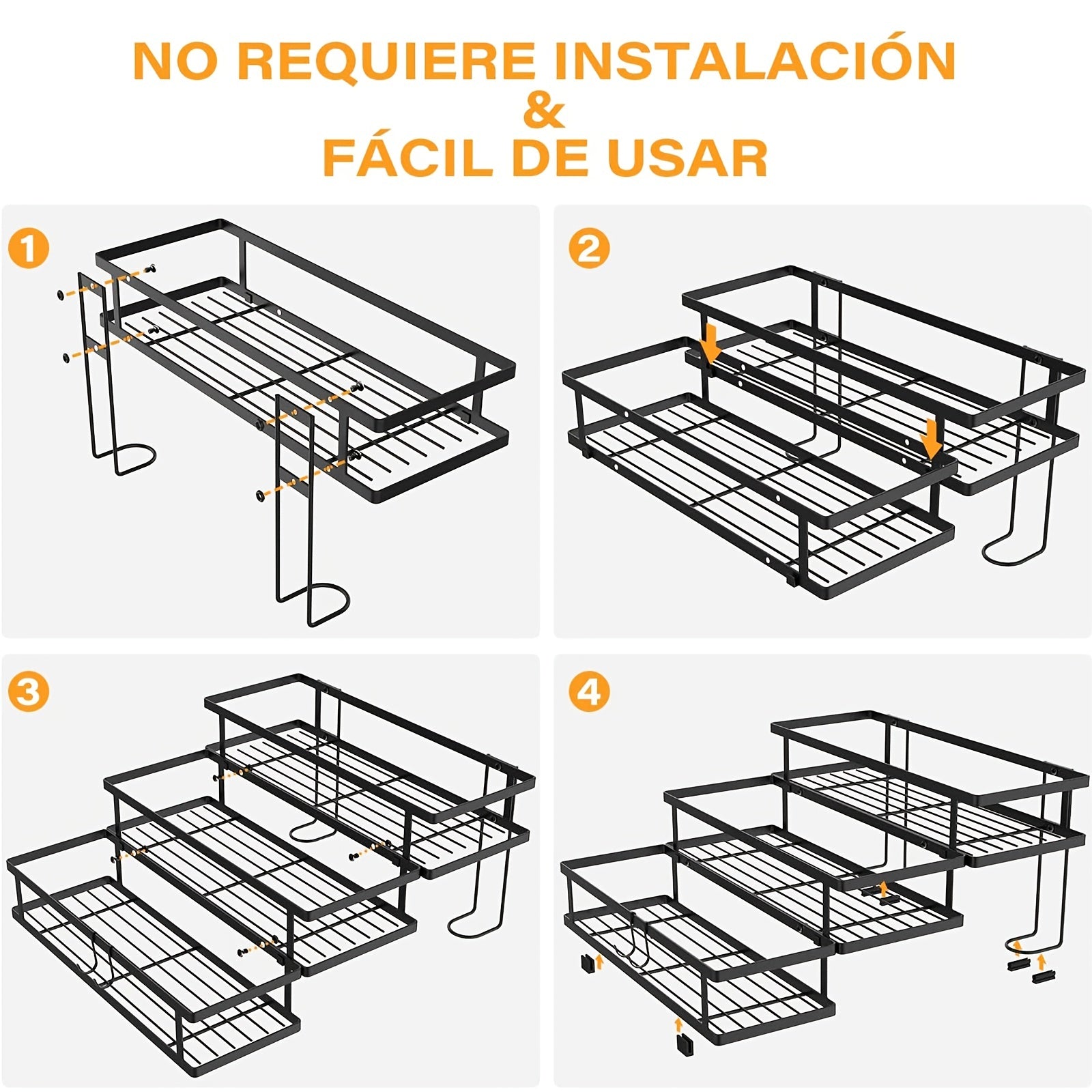 NO REQUIERE INSTALACIÓN
&
FÁCIL DE USAR

1

2

3

4