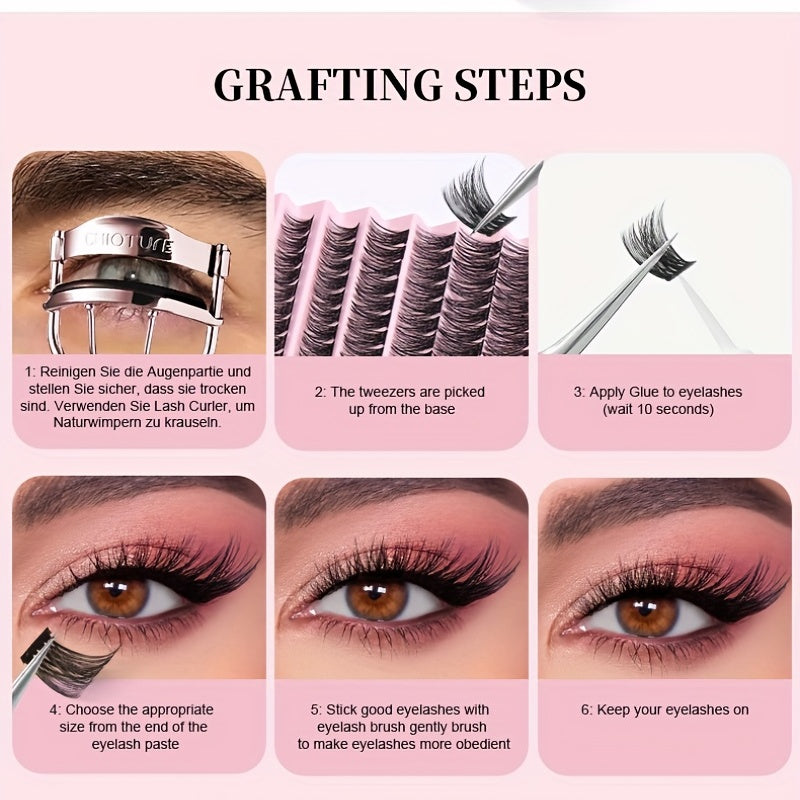 GRAFTING STEPS

CHIOTURE

1: Reinigen Sie die Augenpartie und stellen Sie sicher, dass sie trocken sind. Verwenden Sie Lash Curler, um Naturwimpern zu krauseln.

2: The tweezers are picked up from the base

3: Apply Glue to eyelashes (wait 10 seconds)

4: Choose the appropriate size from the end of the eyelash paste

5: Stick good eyelashes with eyelash brush gently brush to make eyelashes more obedient

6: Keep your eyelashes on