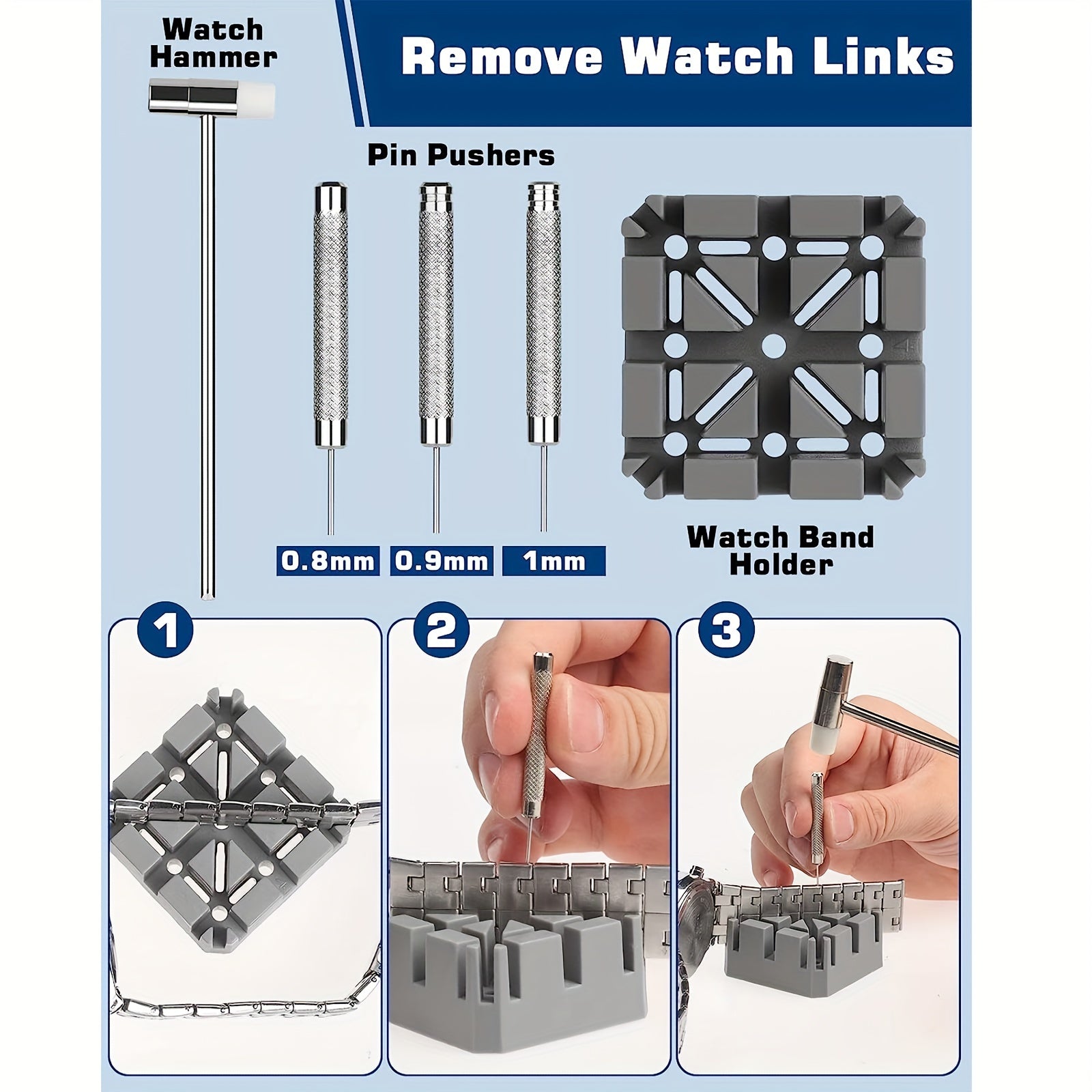 Watch Hammer

Remove Watch Links

Pin Pushers

0.8mm

0.9mm

1mm

Watch Band Holder

1

2

3