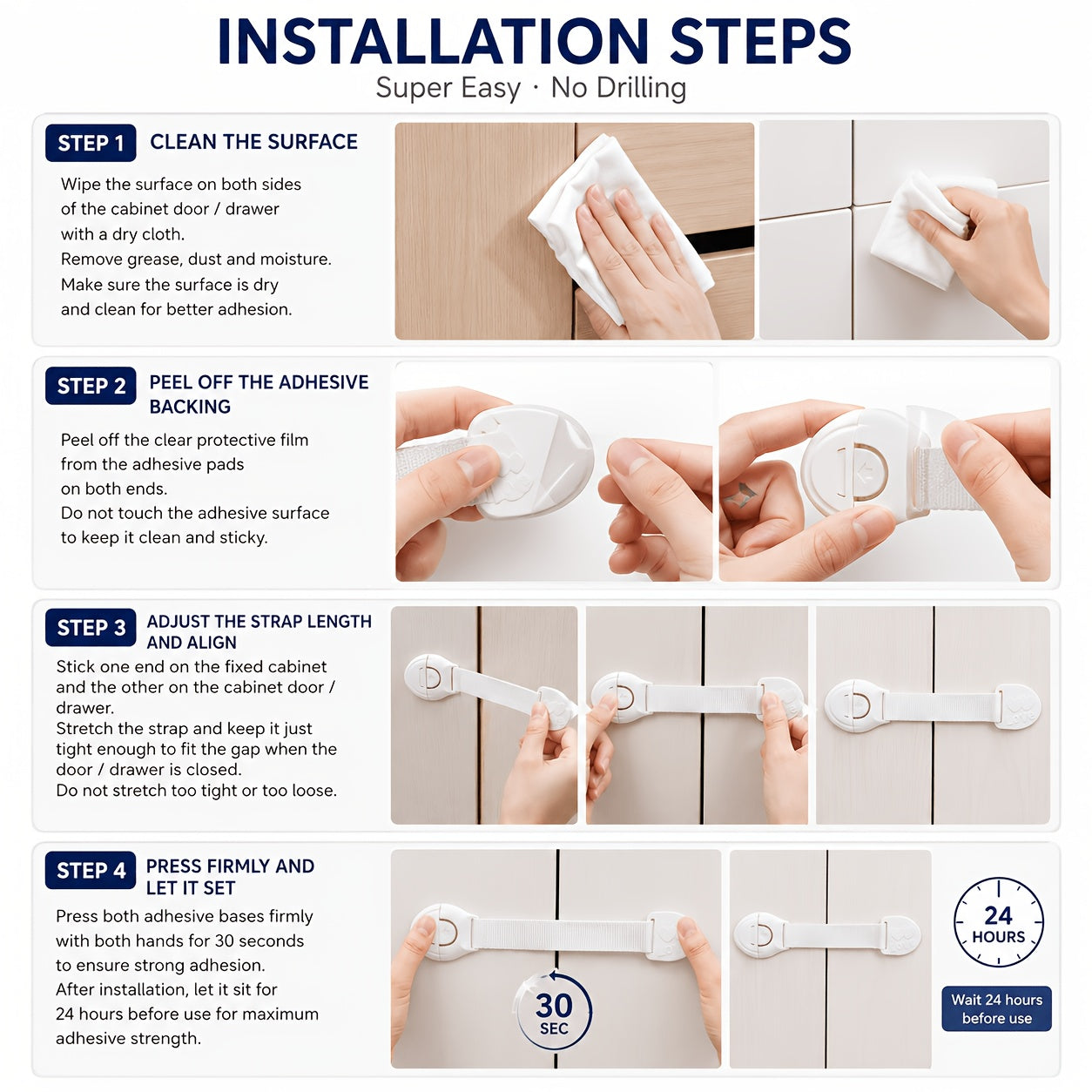 INSTALLATION STEPS
Super Easy · No Drilling

STEP 1 CLEAN THE SURFACE

Wipe the surface on both sides of the cabinet door / drawer with a dry cloth.
Remove grease, dust and moisture.
Make sure the surface is dry and clean for better adhesion.

STEP 2 PEEL OFF THE ADHESIVE BACKING

Peel off the clear protective film from the adhesive pads on both ends.
Do not touch the adhesive surface to keep it clean and sticky.

STEP 3 ADJUST THE STRAP LENGTH AND ALIGN

Stick one end on the fixed cabinet and the other on the cabinet door / drawer.
Stretch the strap and keep it just tight enough to fit the gap when the door / drawer is closed.
Do not stretch too tight or too loose.

STEP 4 PRESS FIRMLY AND LET IT SET

Press both adhesive bases firmly with both hands for 30 seconds to ensure strong adhesion.
After installation, let it sit for 24 hours before use for maximum adhesive strength.

30 SEC

24 HOURS

Wait 24 hours before use