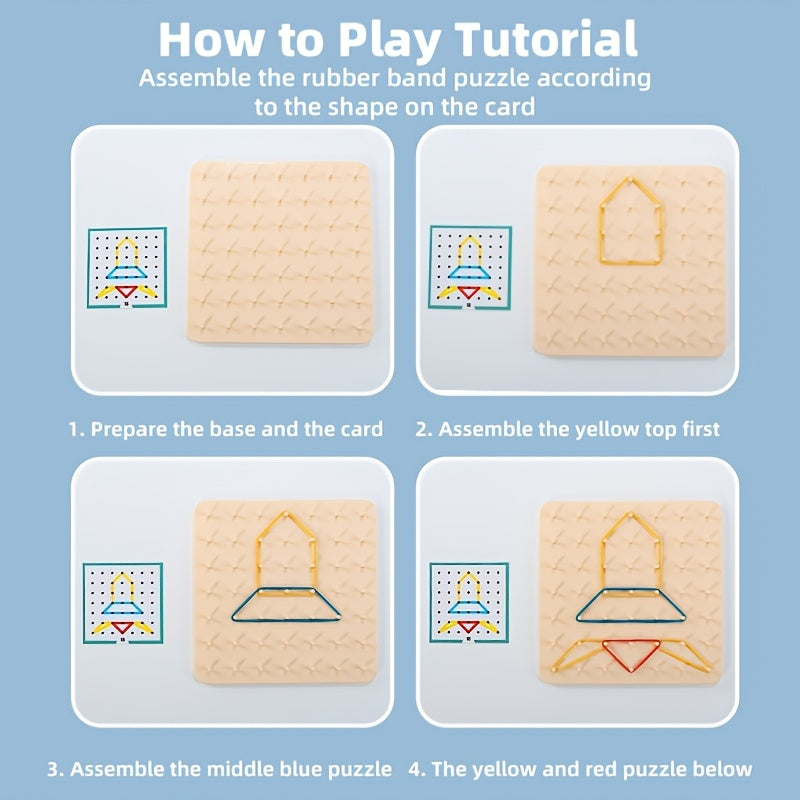 How to Play Tutorial

Assemble the rubber band puzzle according to the shape on the card

1. Prepare the base and the card

2. Assemble the yellow top first

3. Assemble the middle blue puzzle

4. The yellow and red puzzle below