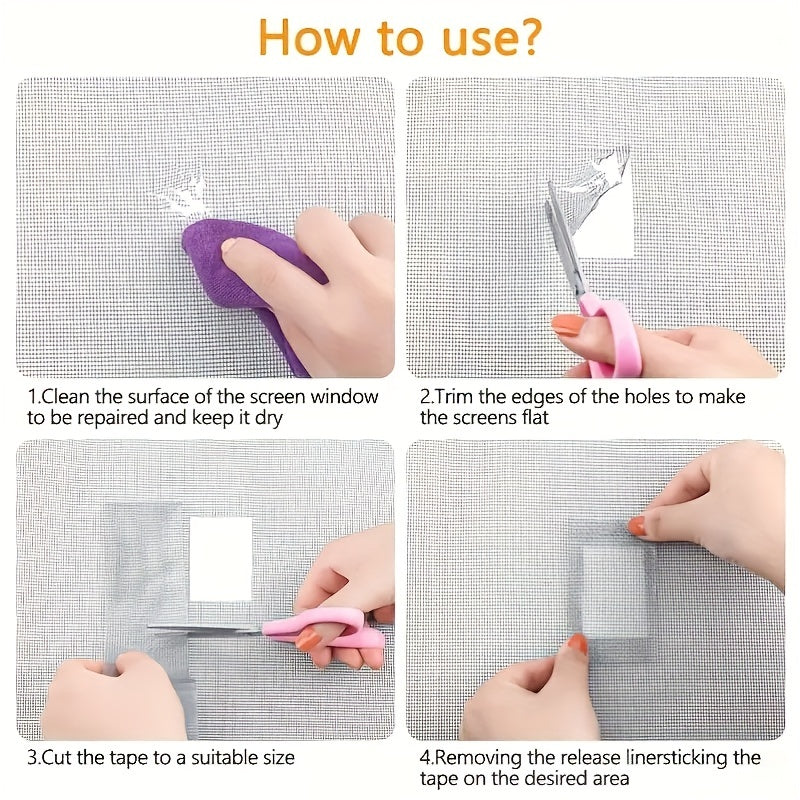 How to use?

1.Clean the surface of the screen window to be repaired and keep it dry

2.Trim the edges of the holes to make the screens flat

3.Cut the tape to a suitable size

4.Removing the release linersticking the tape on the desired area