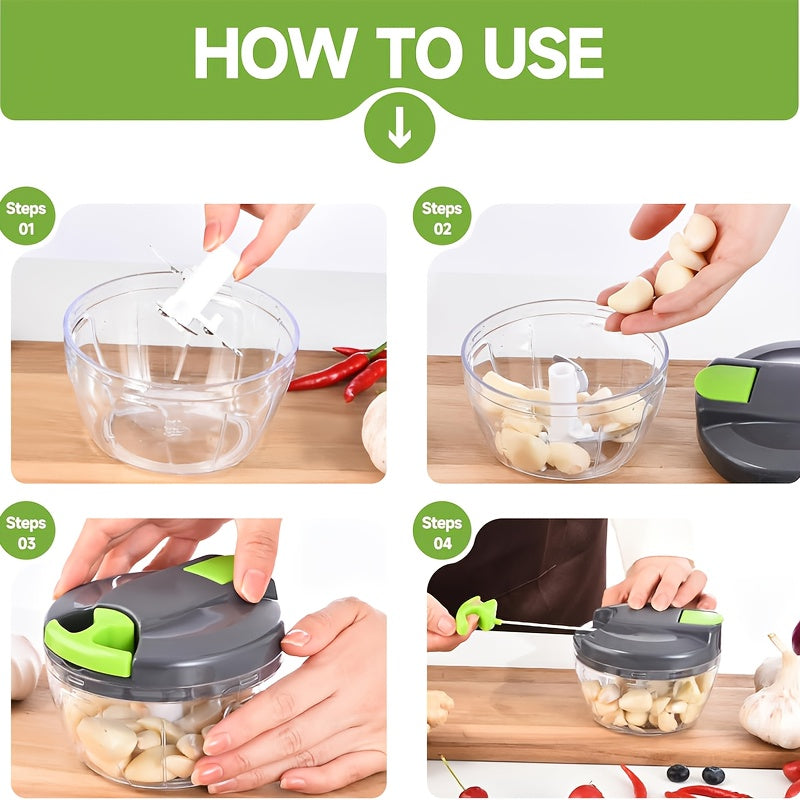 HOW TO USE

Steps 01

Steps 02

Steps 03

Steps 04