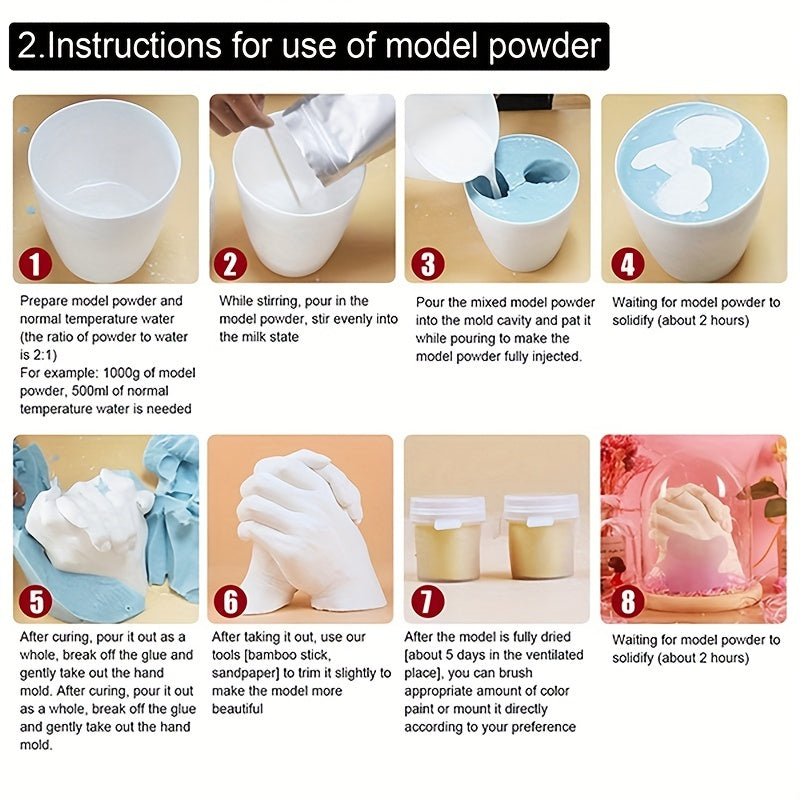 2.Instructions for use of model powder

1

Prepare model powder and normal temperature water (the ratio of powder to water is 2:1)
For example: 1000g of model powder, 500ml of normal temperature water is needed

2

While stirring, pour in the model powder, stir evenly into the milk state

3

Pour the mixed model powder into the mold cavity and pat it while pouring to make the model powder fully injected.

4

Waiting for model powder to solidify (about 2 hours)

5

After curing, pour it out as a whole, break off the glue and gently take out the hand mold. After curing, pour it out as a whole, break off the glue and gently take out the hand mold.

6

After taking it out, use our tools [bamboo stick, sandpaper] to trim it slightly to make the model more beautiful

7

After the model is fully dried [about 5 days in the ventilated place], you can brush appropriate amount of color paint or mount it directly according to your preference

8

Waiting for model powder to solidify (about 2 hours)