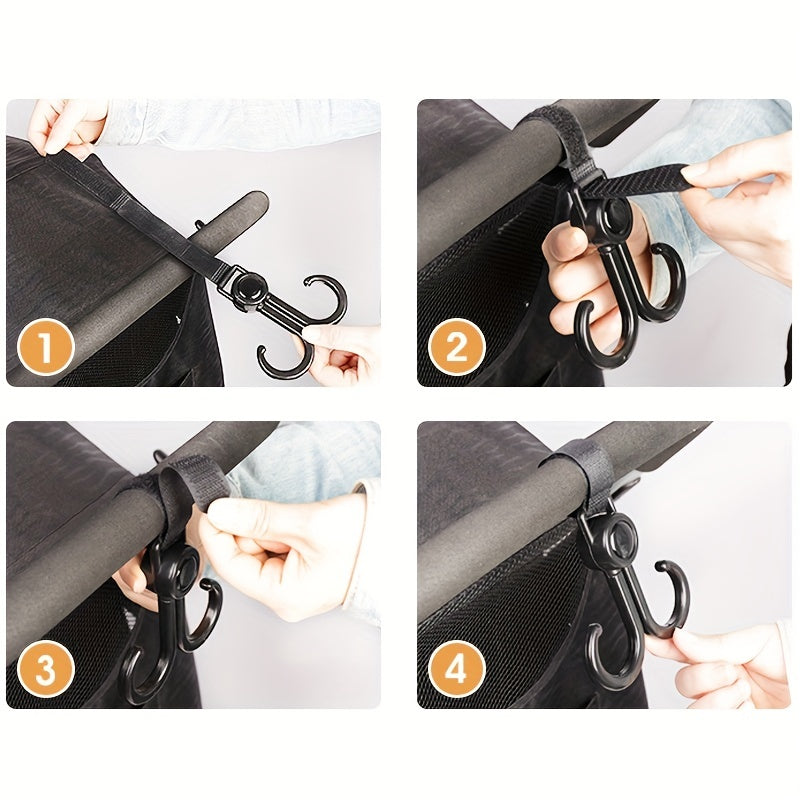 1

2

3

4