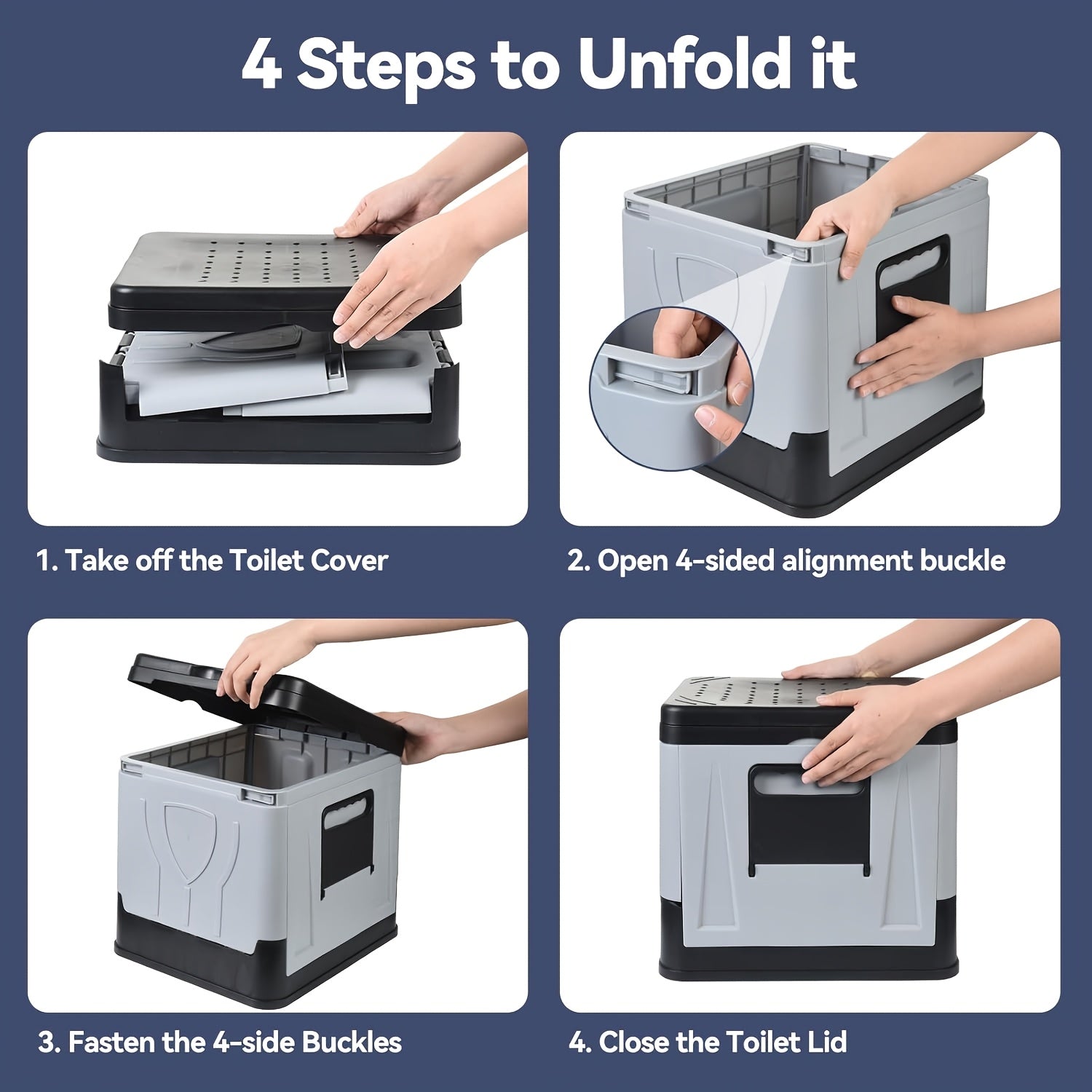 4 Steps to Unfold it

1. Take off the Toilet Cover

2. Open 4-sided alignment buckle

3. Fasten the 4-side Buckles

4. Close the Toilet Lid