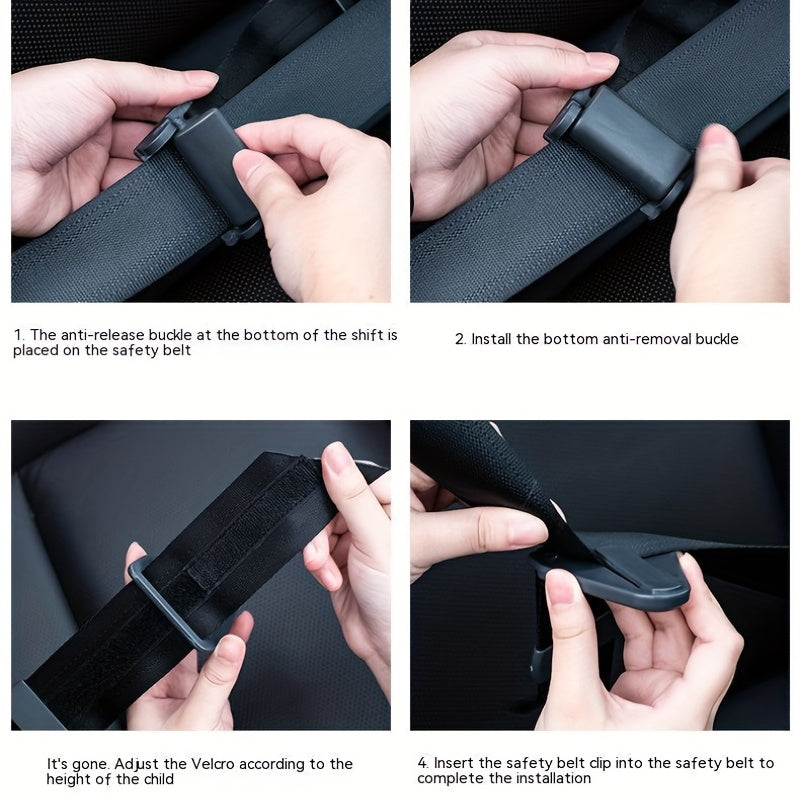 1. The anti-release buckle at the bottom of the shift is placed on the safety belt

2. Install the bottom anti-removal buckle

It's gone. Adjust the Velcro according to the height of the child

4. Insert the safety belt clip into the safety belt to complete the installation