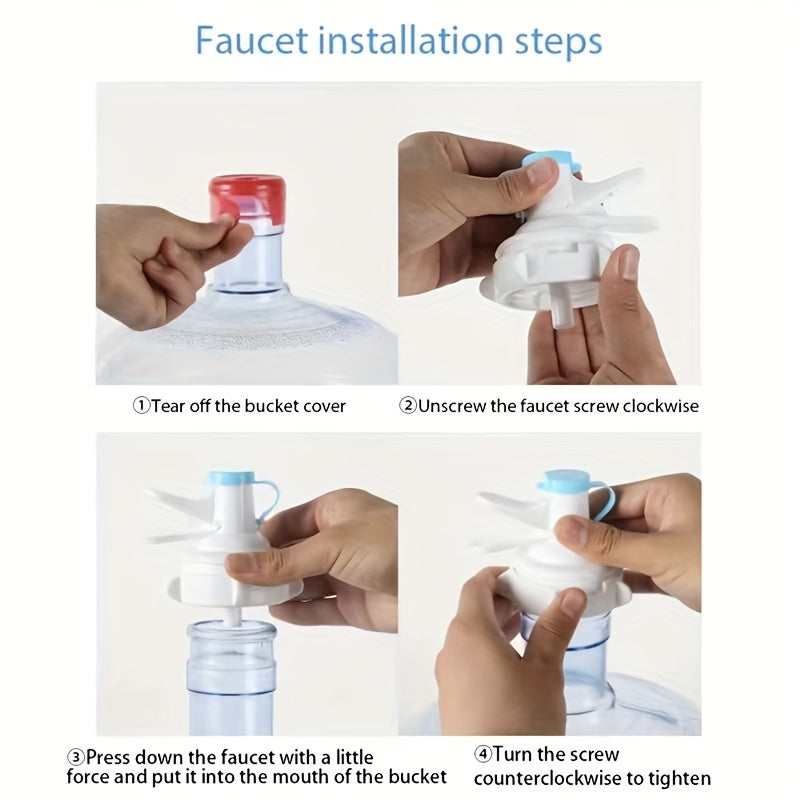 Faucet installation steps

①Tear off the bucket cover

②Unscrew the faucet screw clockwise

③Press down the faucet with a little force and put it into the mouth of the bucket

④Turn the screw counterclockwise to tighten