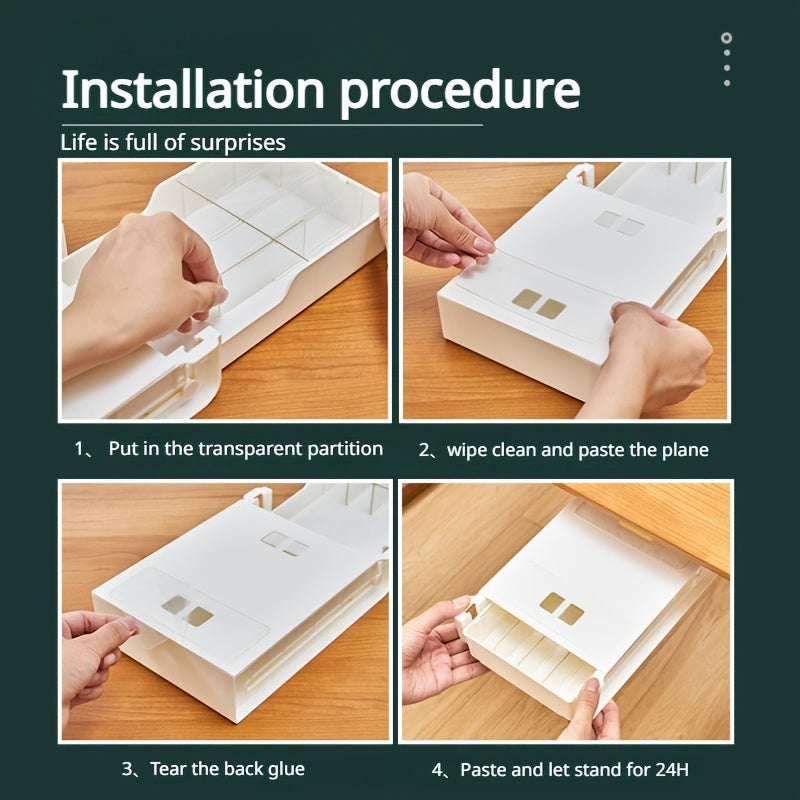 Installation procedure

Life is full of surprises

1、 Put in the transparent partition

2、wipe clean and paste the plane

3、Tear the back glue

4、Paste and let stand for 24H