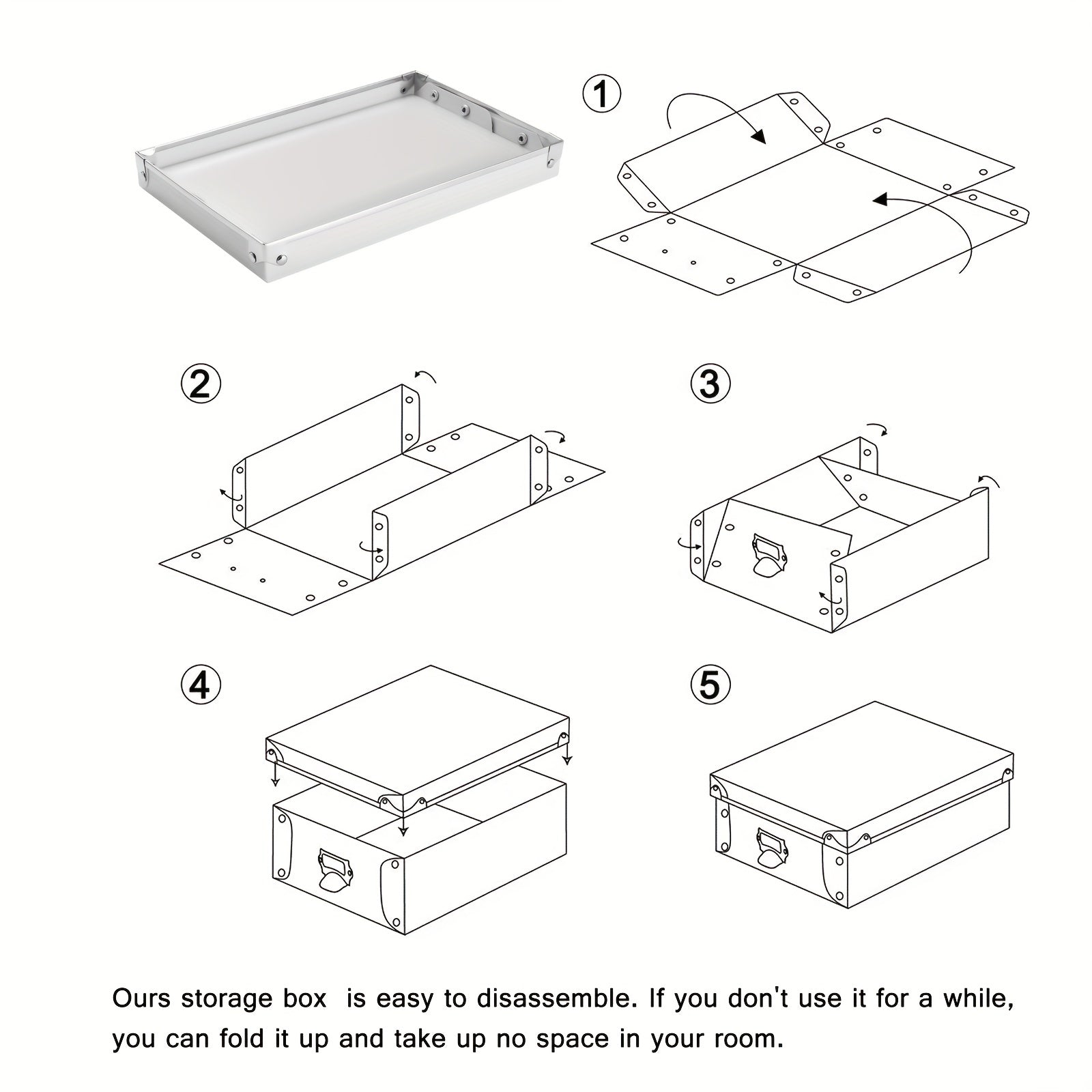 ①

②

③

④

⑤

Ours storage box is easy to disassemble. If you don't use it for a while, you can fold it up and take up no space in your room.