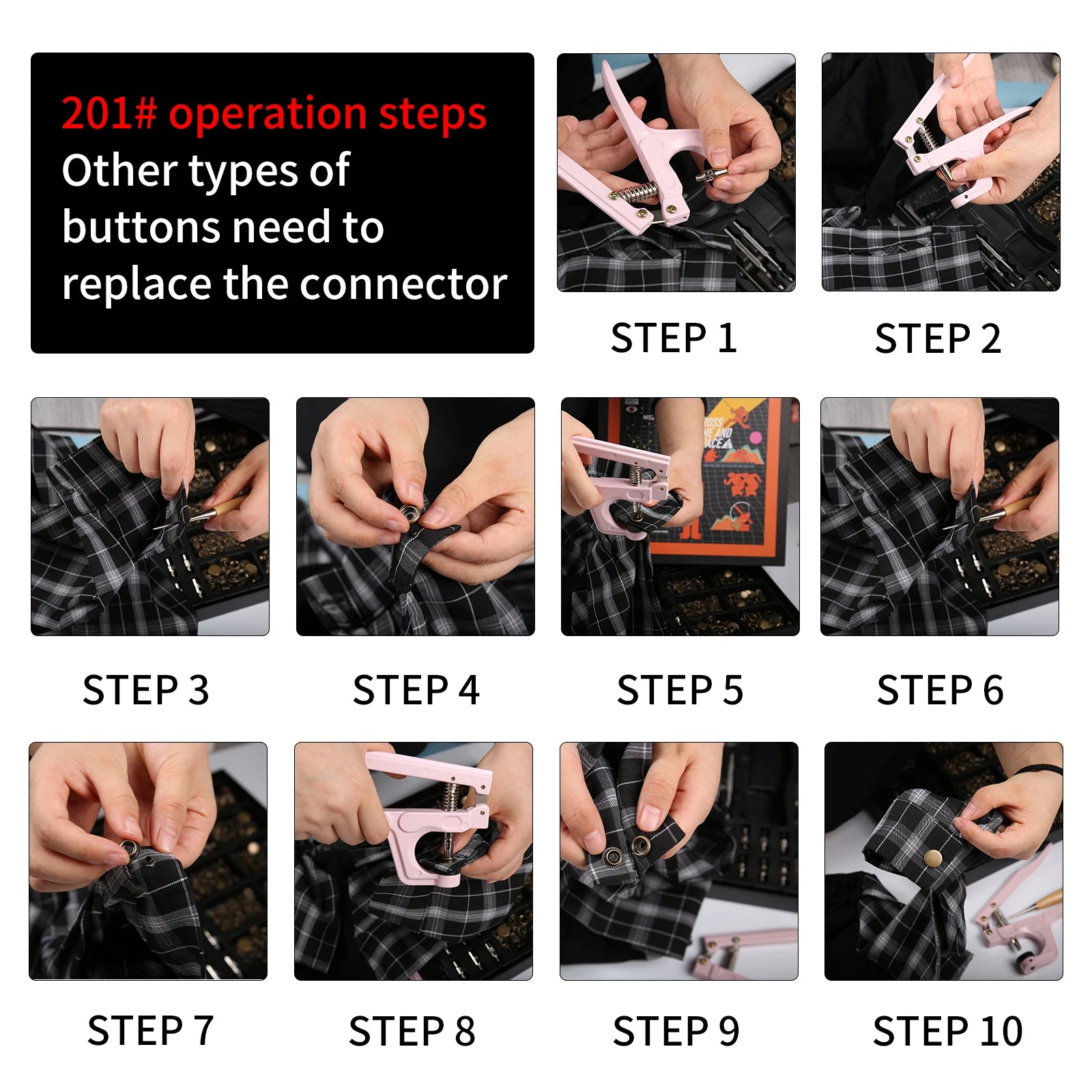 201# operation steps
Other types of buttons need to replace the connector

STEP 1

STEP 2

STEP 3

STEP 4

STEP 5

STEP 6

STEP 7

STEP 8

STEP 9

STEP 10