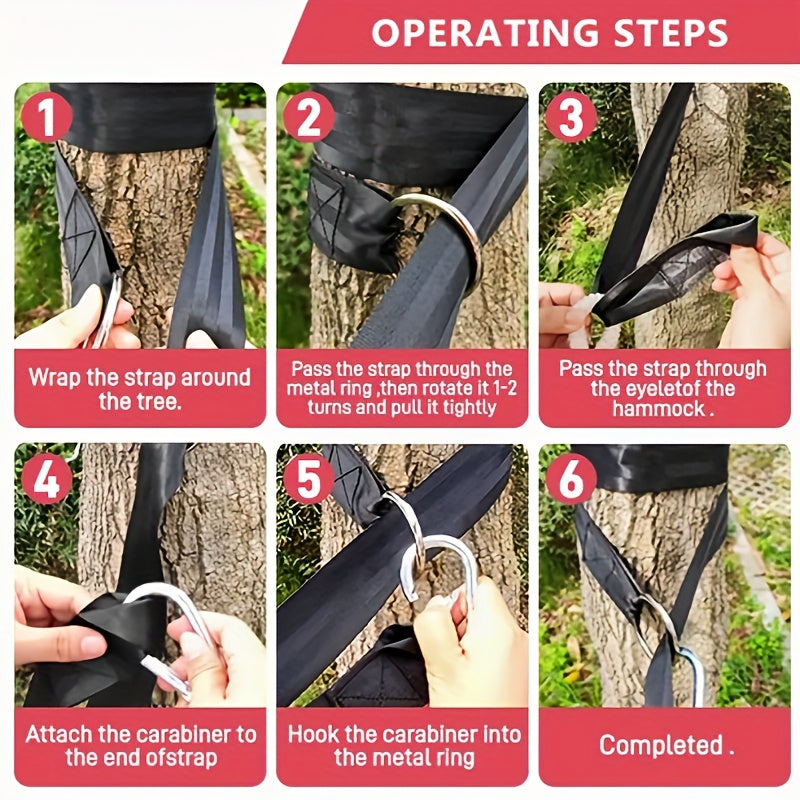 OPERATING STEPS

1

Wrap the strap around the tree.

2

Pass the strap through the metal ring ,then rotate it 1-2 turns and pull it tightly

3

Pass the strap through the eyeletof the hammock .

4

Attach the carabiner to the end ofstrap

5

Hook the carabiner into the metal ring

6

Completed .