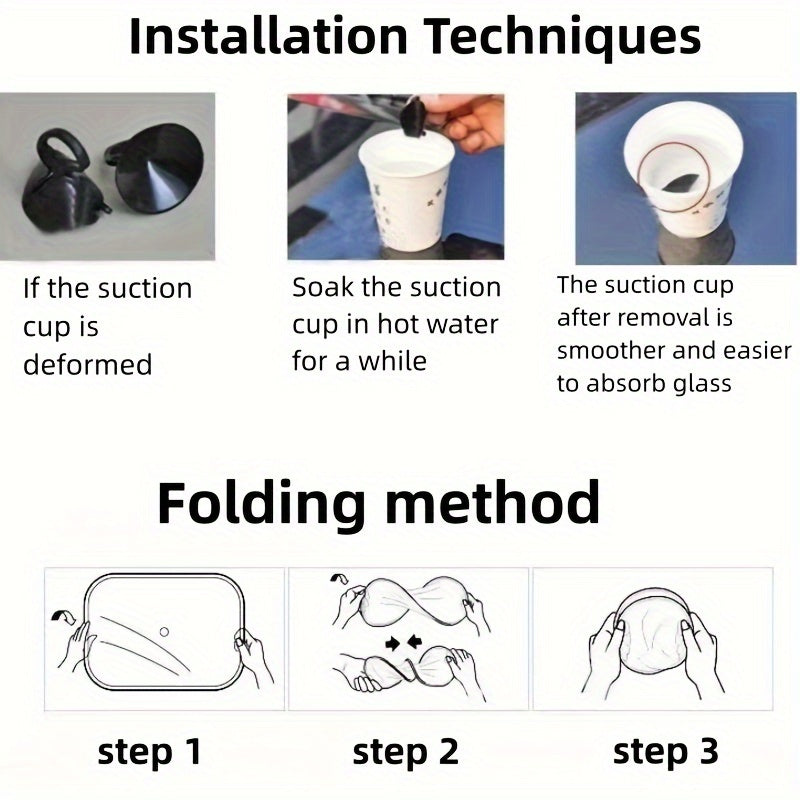 Installation Techniques

If the suction cup is deformed

Soak the suction cup in hot water for a while

The suction cup after removal is smoother and easier to absorb glass

Folding method

step 1

step 2

step 3