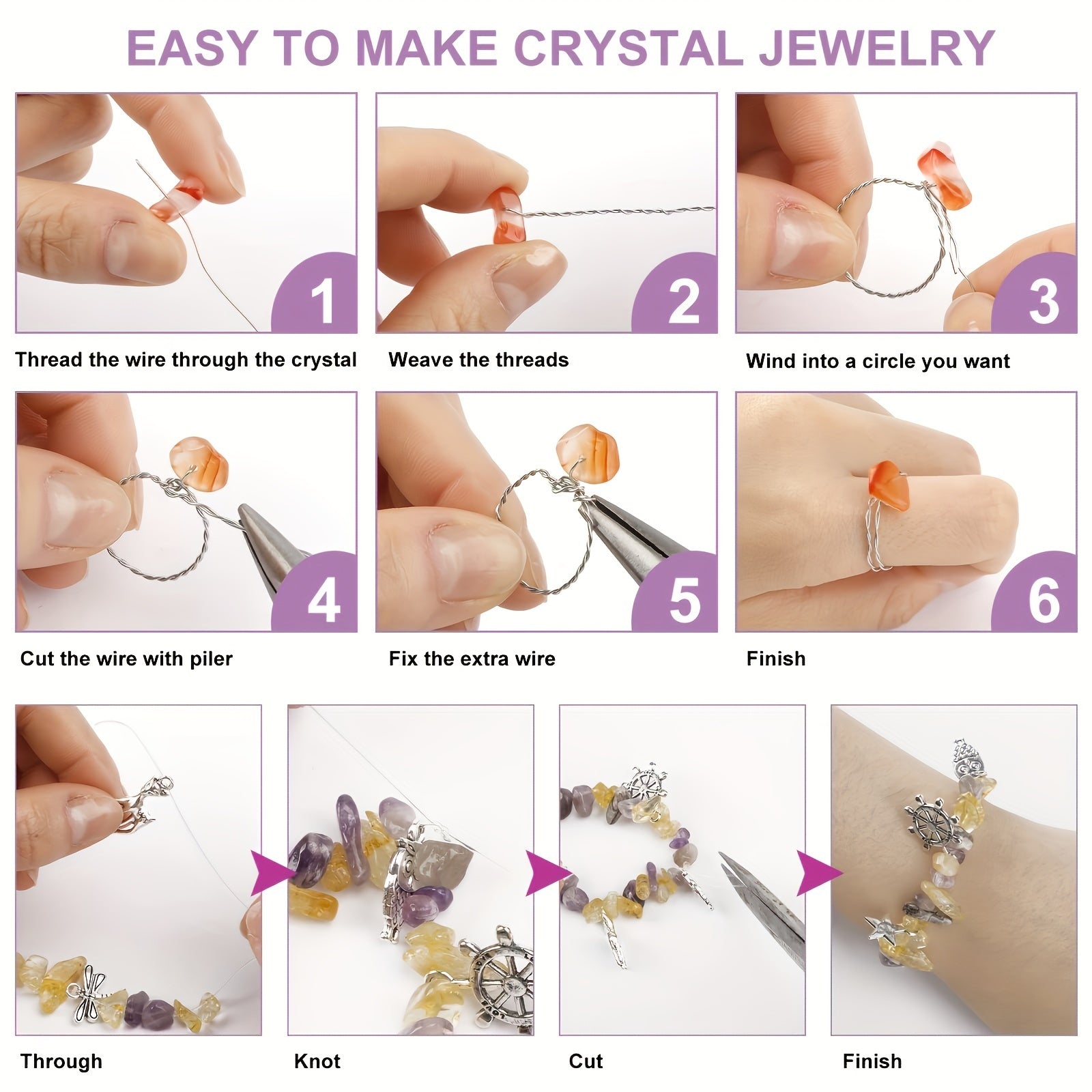 EASY TO MAKE CRYSTAL JEWELRY

1

Thread the wire through the crystal

2

Weave the threads

3

Wind into a circle you want

4

Cut the wire with piler

5

Fix the extra wire

6

Finish

Through

Knot

Cut

Finish