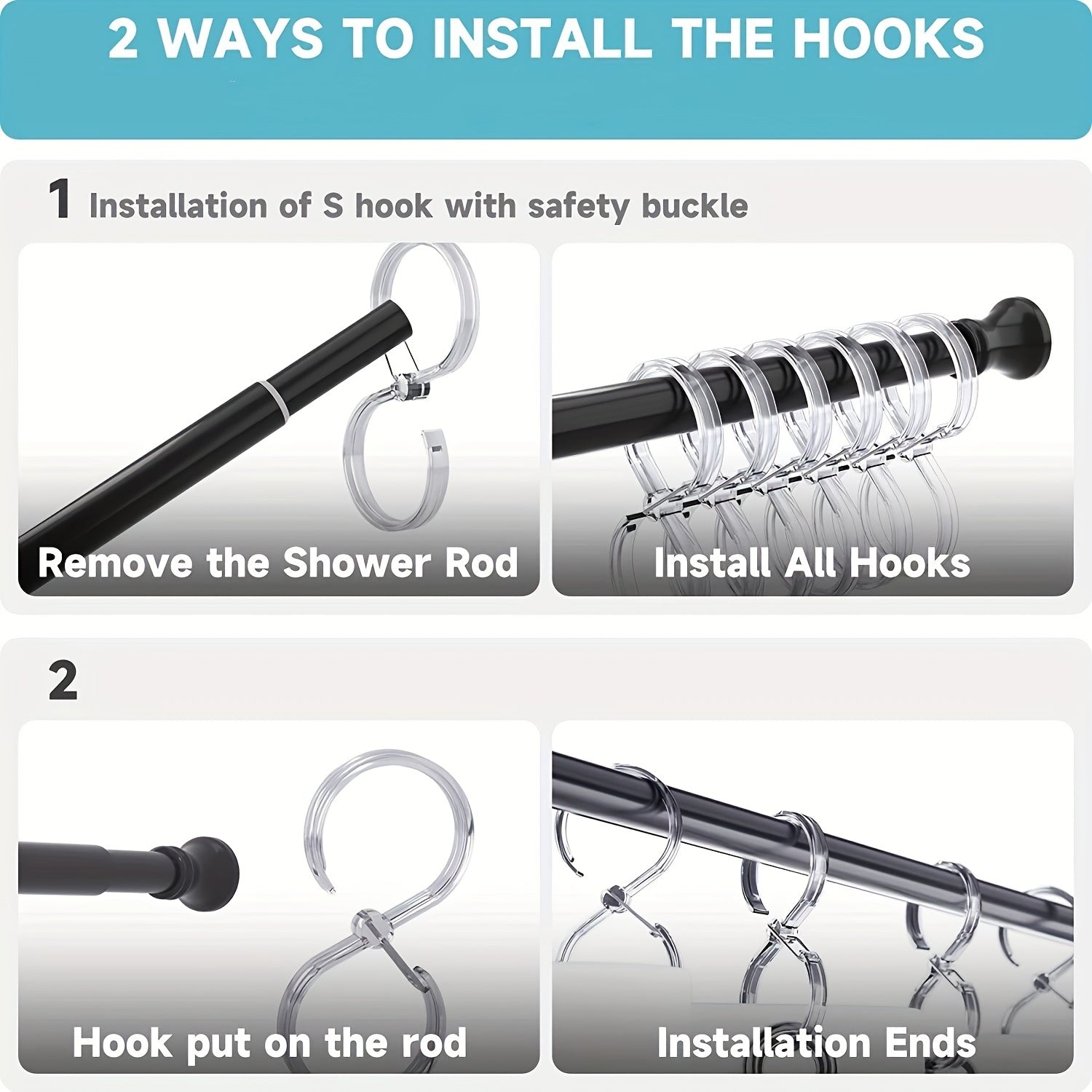 2 WAYS TO INSTALL THE HOOKS

1 Installation of S hook with safety buckle

Remove the Shower Rod

Install All Hooks

2

Hook put on the rod

Installation Ends