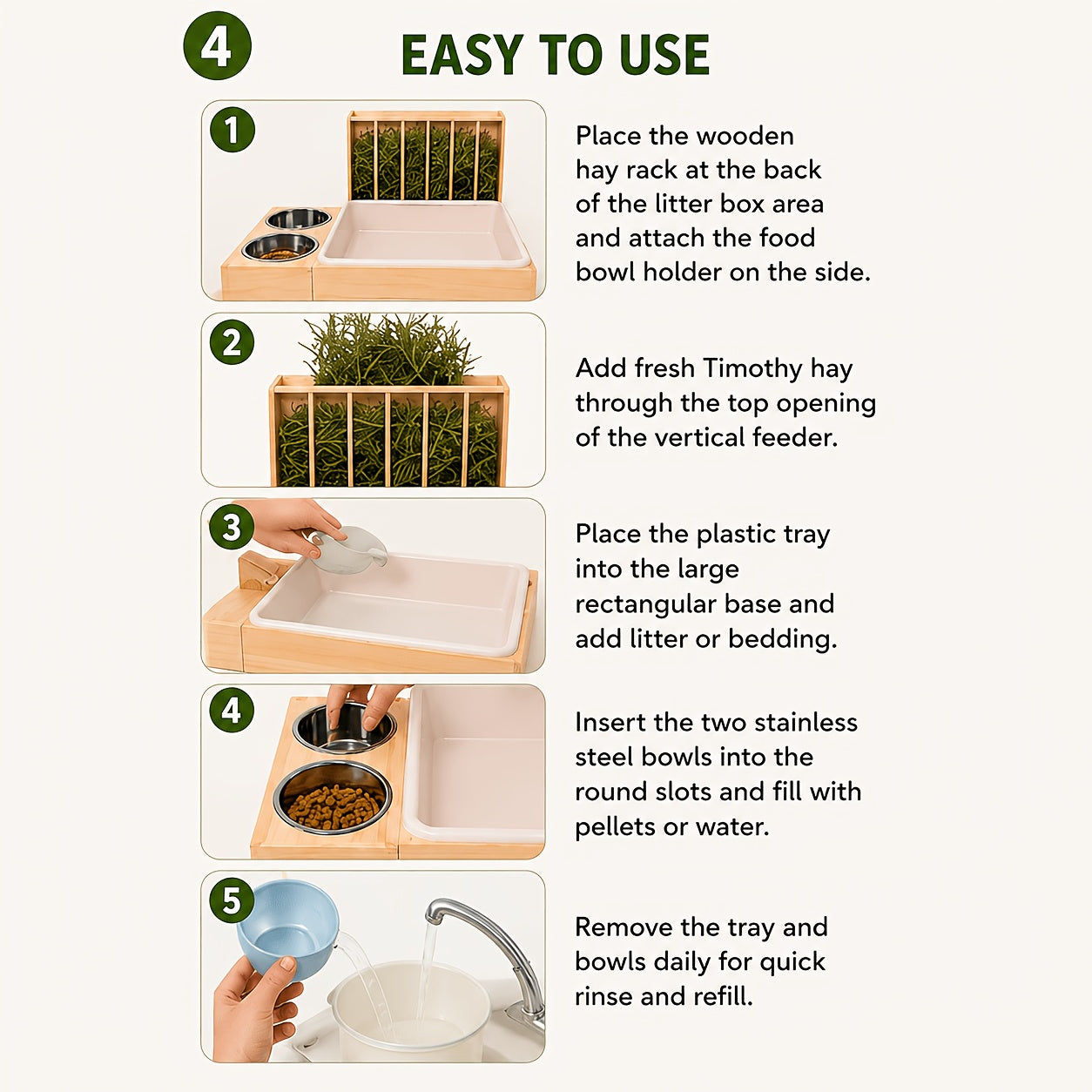 4 EASY TO USE

1

Place the wooden hay rack at the back of the litter box area and attach the food bowl holder on the side.

2

Add fresh Timothy hay through the top opening of the vertical feeder.

3

Place the plastic tray into the large rectangular base and add litter or bedding.

4

Insert the two stainless steel bowls into the round slots and fill with pellets or water.

5

Remove the tray and bowls daily for quick rinse and refill.