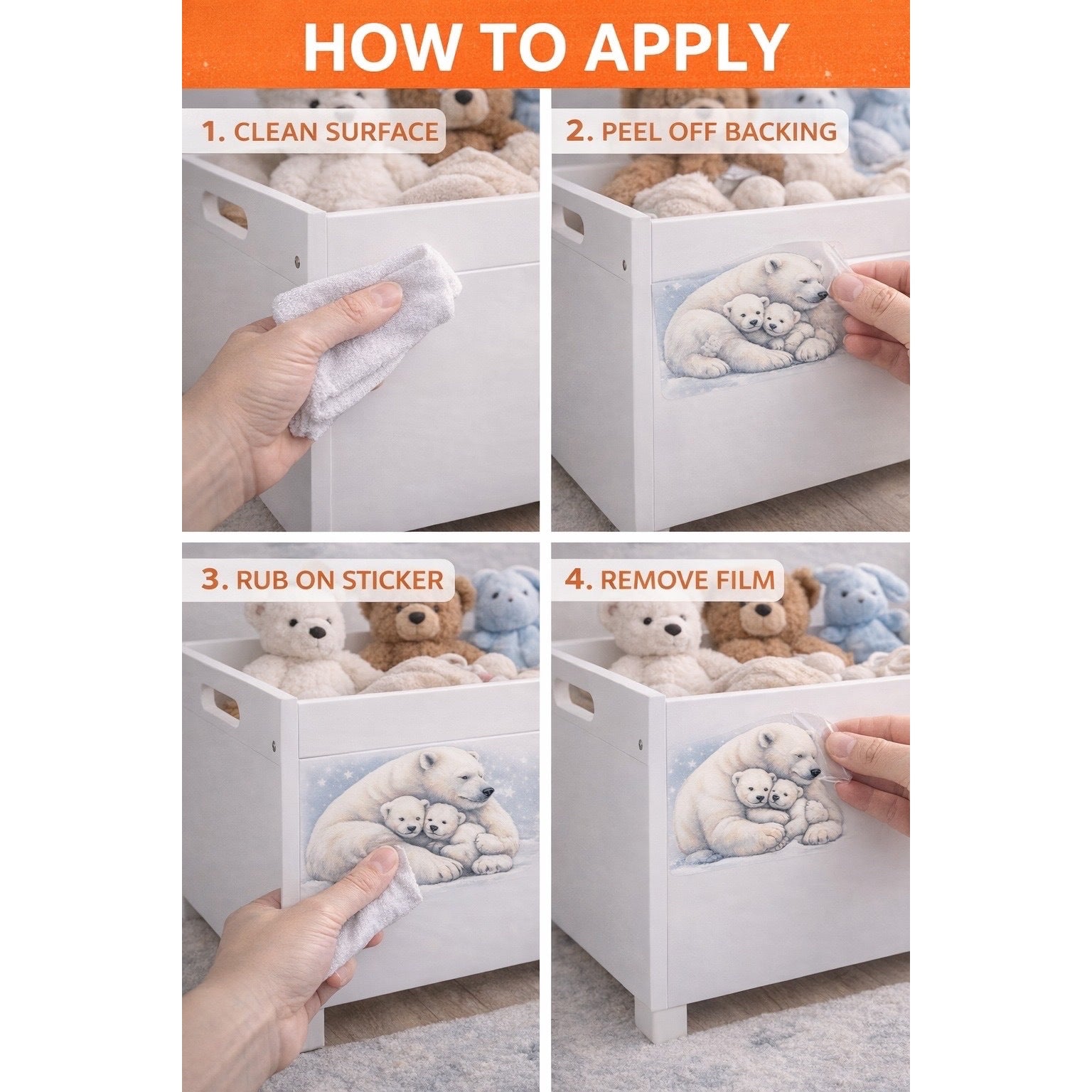 HOW TO APPLY

1. CLEAN SURFACE

2. PEEL OFF BACKING

3. RUB ON STICKER

4. REMOVE FILM