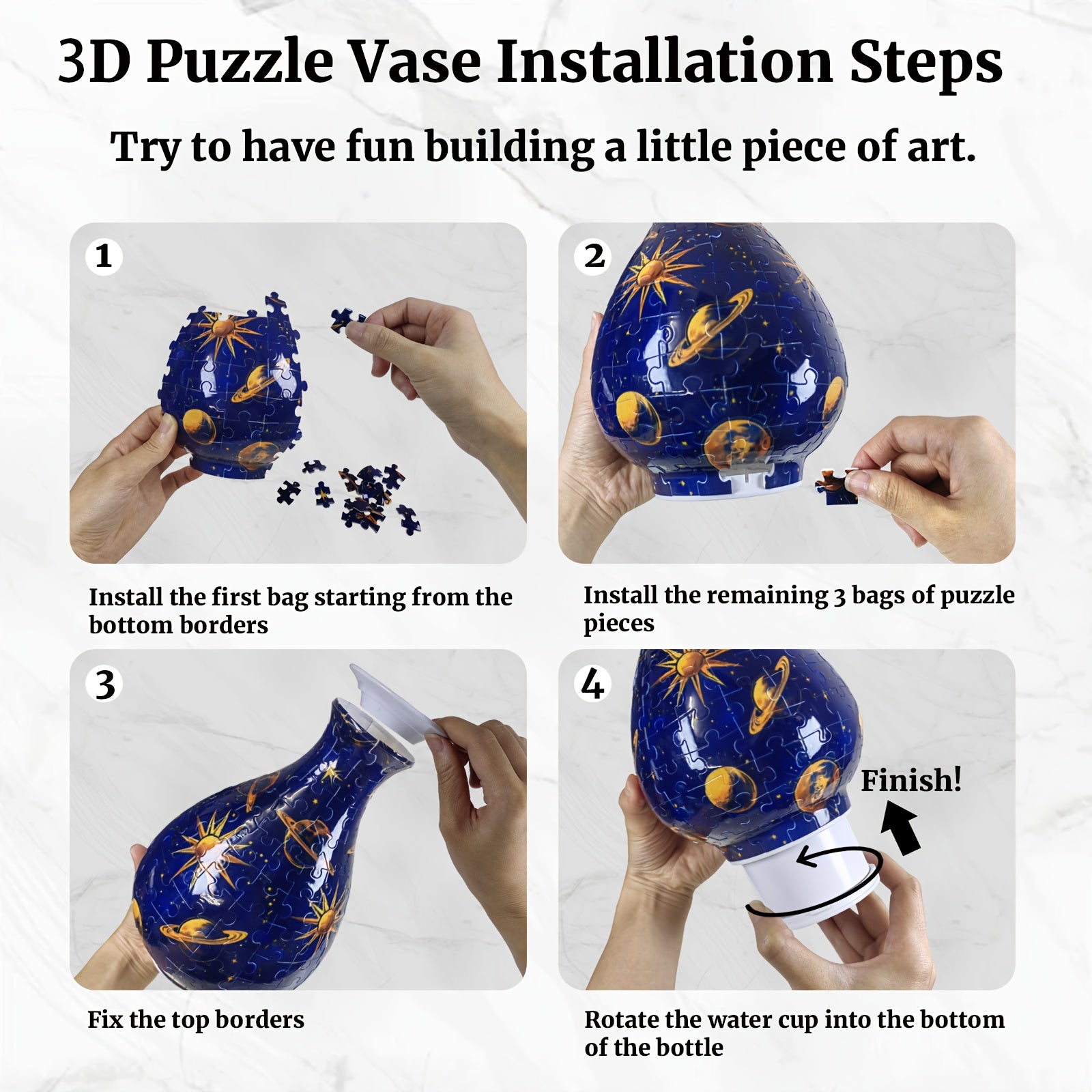 3D Puzzle Vase Installation Steps

Try to have fun building a little piece of art.

1

Install the first bag starting from the bottom borders

2

Install the remaining 3 bags of puzzle pieces

3

Fix the top borders

4

Finish!

Rotate the water cup into the bottom of the bottle