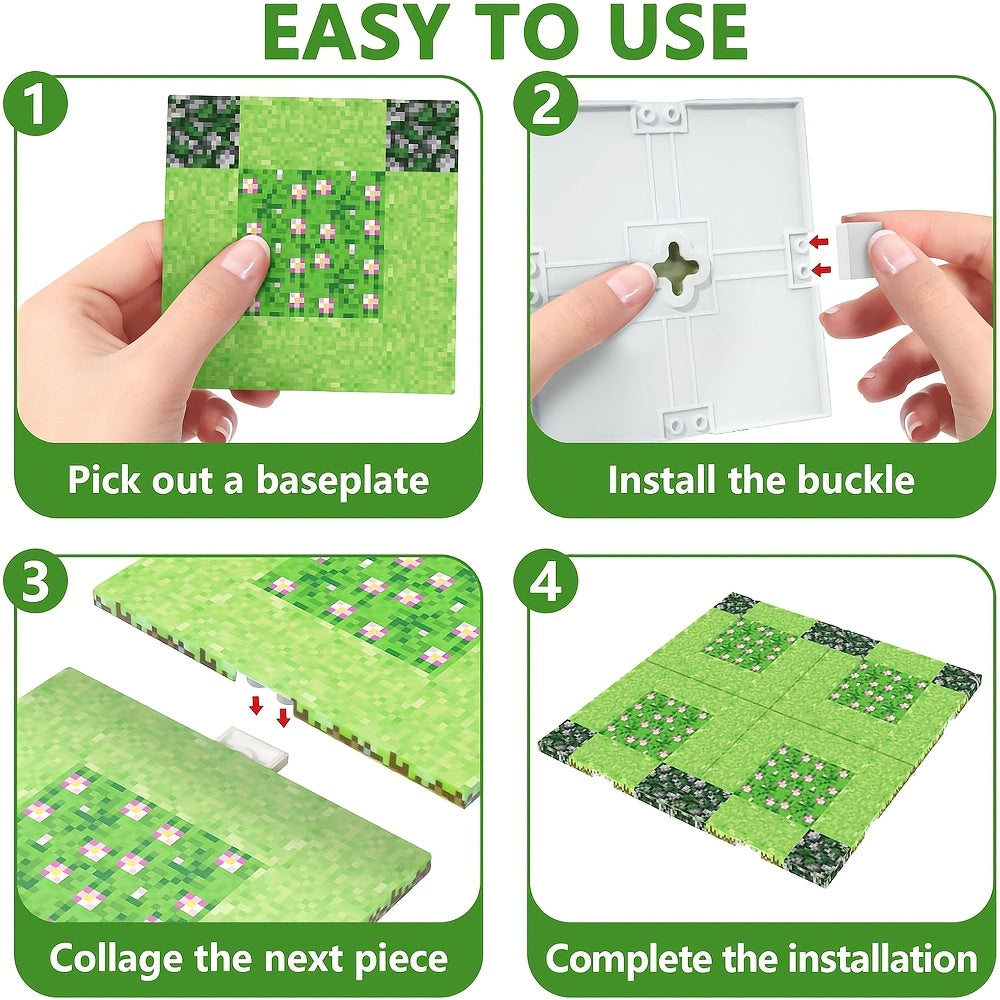 EASY TO USE

1

Pick out a baseplate

2

Install the buckle

3

Collage the next piece

4

Complete the installation