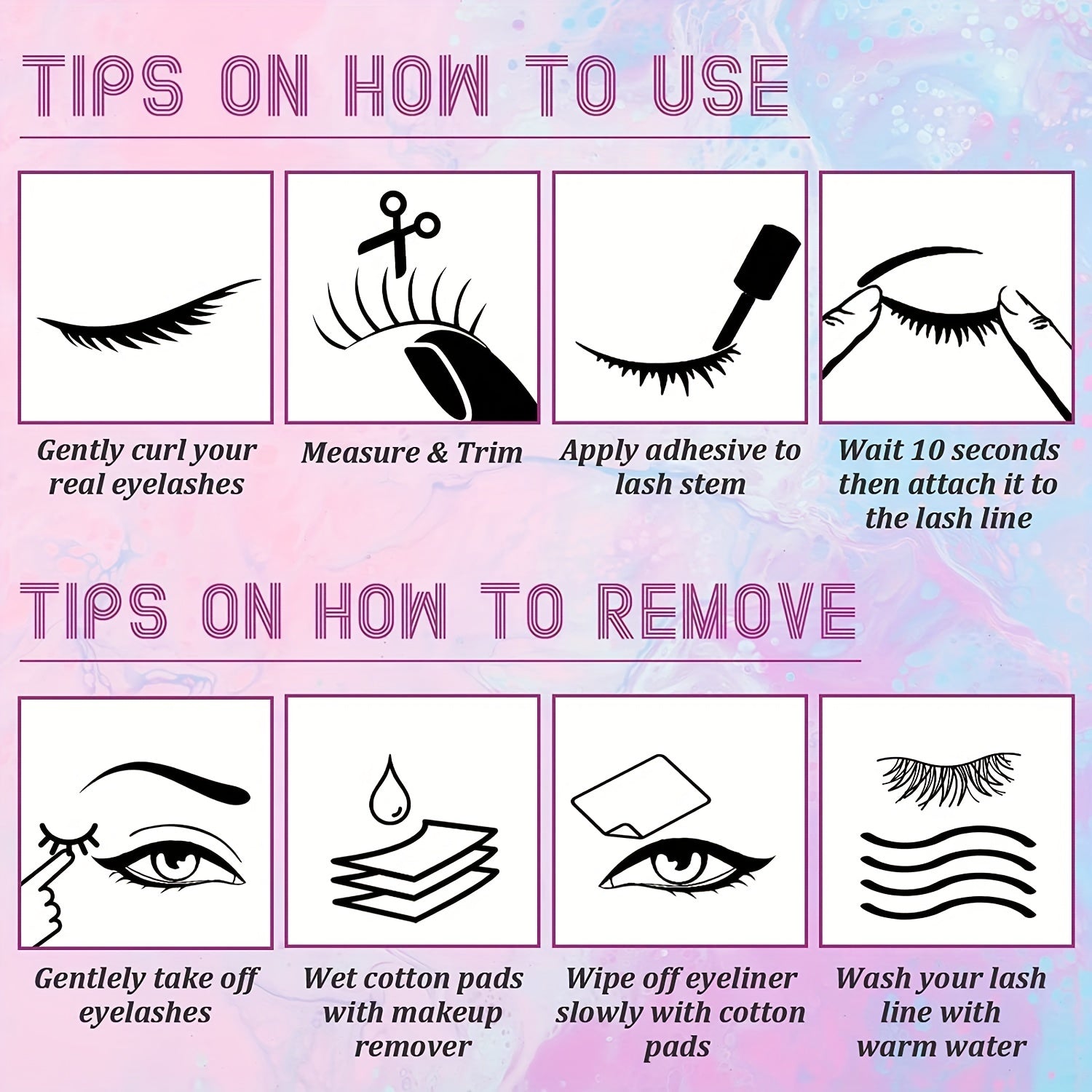 TIPS ON HOW TO USE

Gently curl your real eyelashes

Measure & Trim

Apply adhesive to lash stem

Wait 10 seconds then attach it to the lash line

TIPS ON HOW TO REMOVE

Gentlely take off eyelashes

Wet cotton pads with makeup remover

Wipe off eyeliner slowly with cotton pads

Wash your lash line with warm water