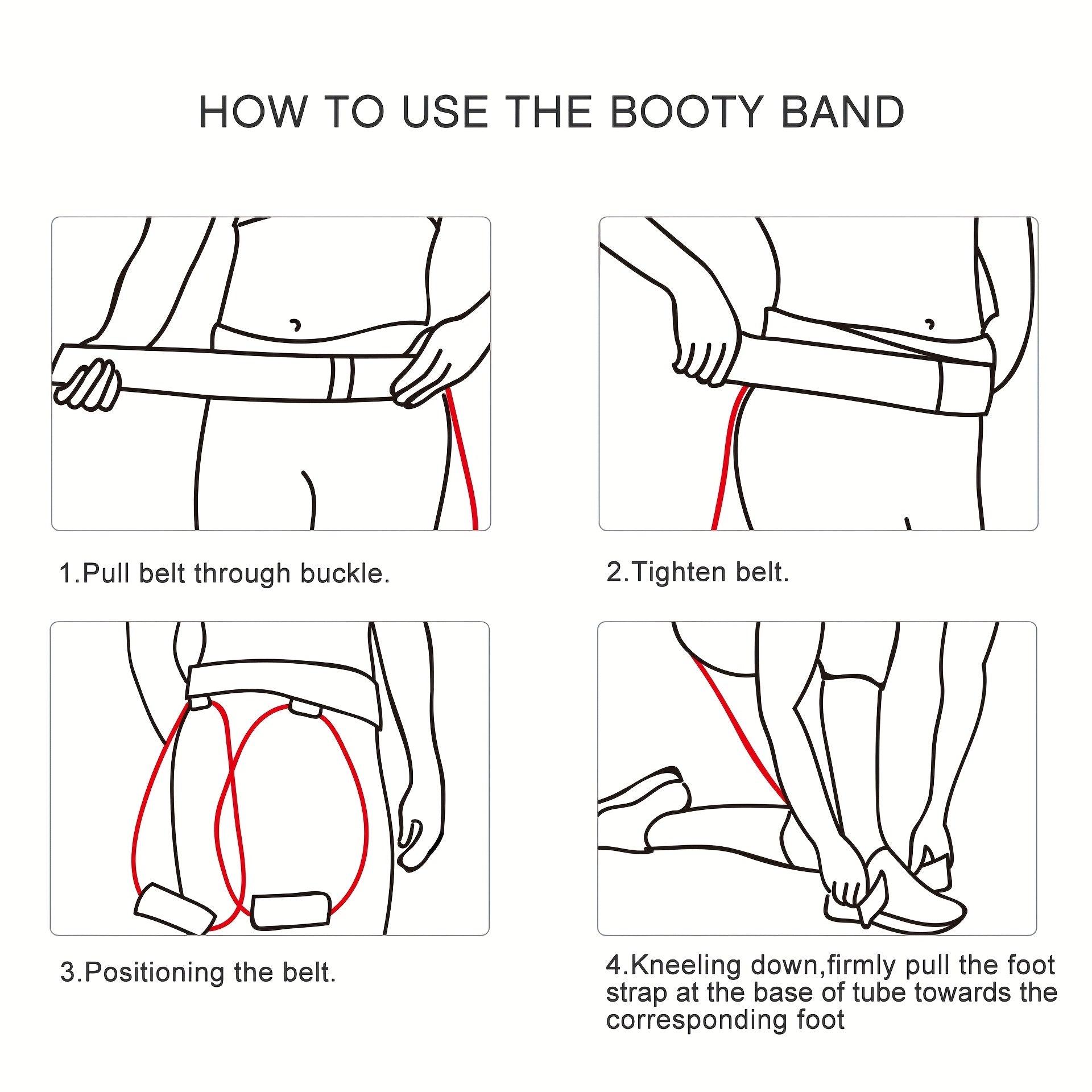 HOW TO USE THE BOOTY BAND

1.Pull belt through buckle.

2.Tighten belt.

3.Positioning the belt.

4.Kneeling down,firmly pull the foot strap at the base of tube towards the corresponding foot