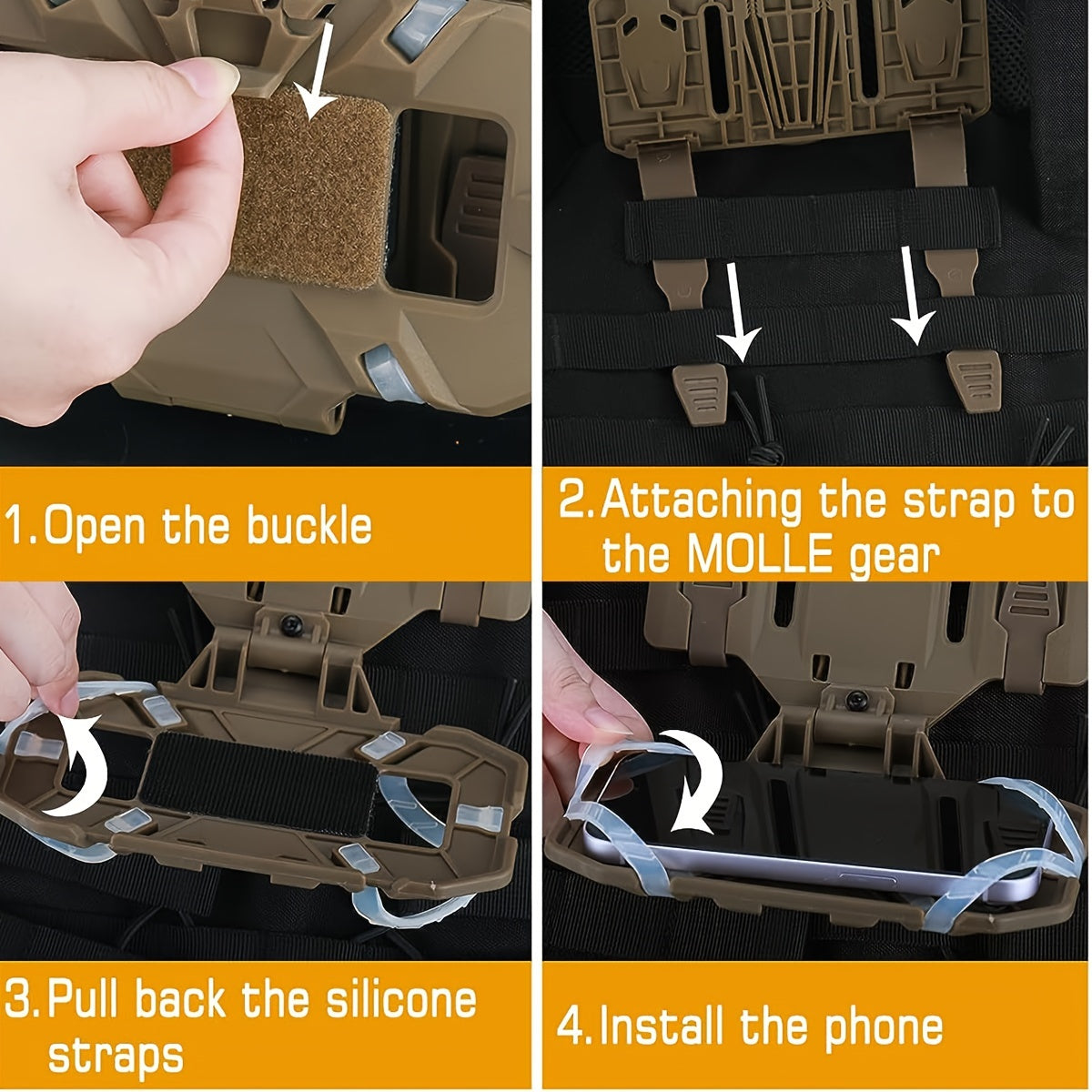 1.Open the buckle

2.Attaching the strap to the MOLLE gear

3.Pull back the silicone straps

4.Install the phone