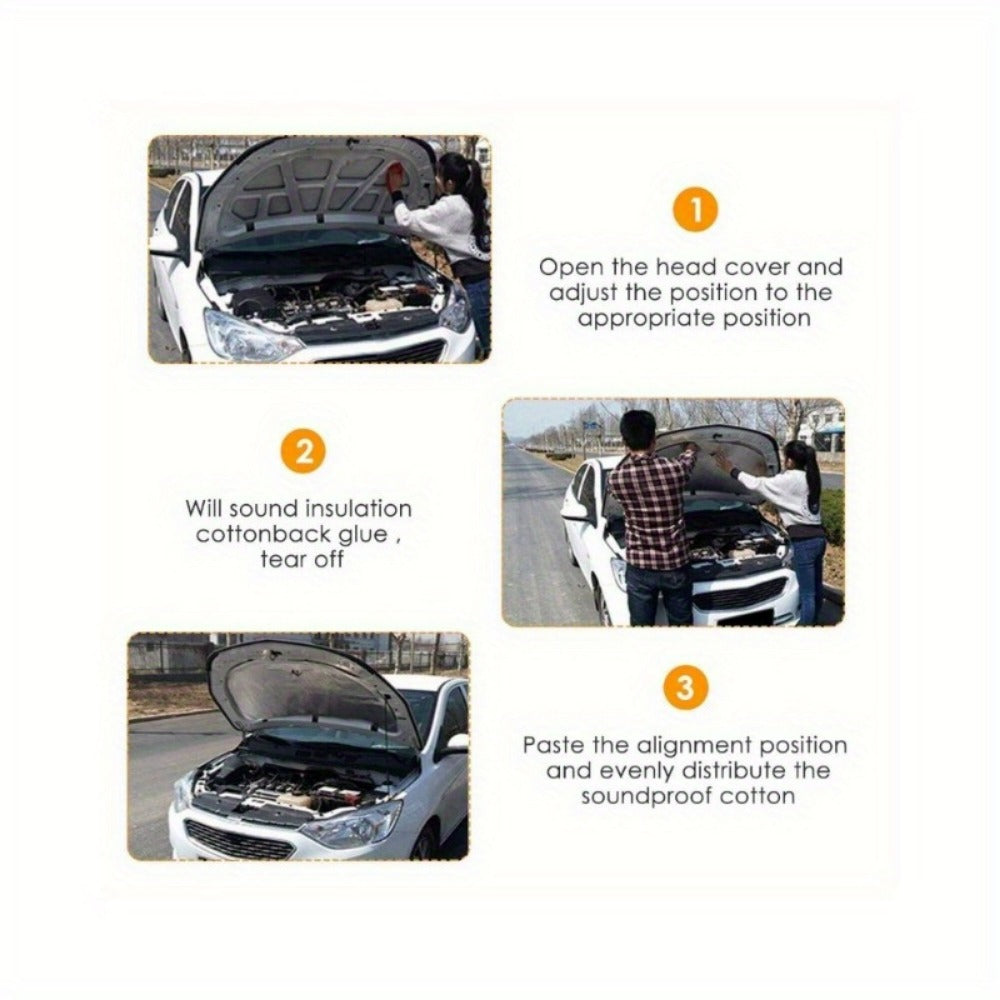 1

Open the head cover and adjust the position to the appropriate position

2

Will sound insulation cottonback glue , tear off

3

Paste the alignment position and evenly distribute the soundproof cotton