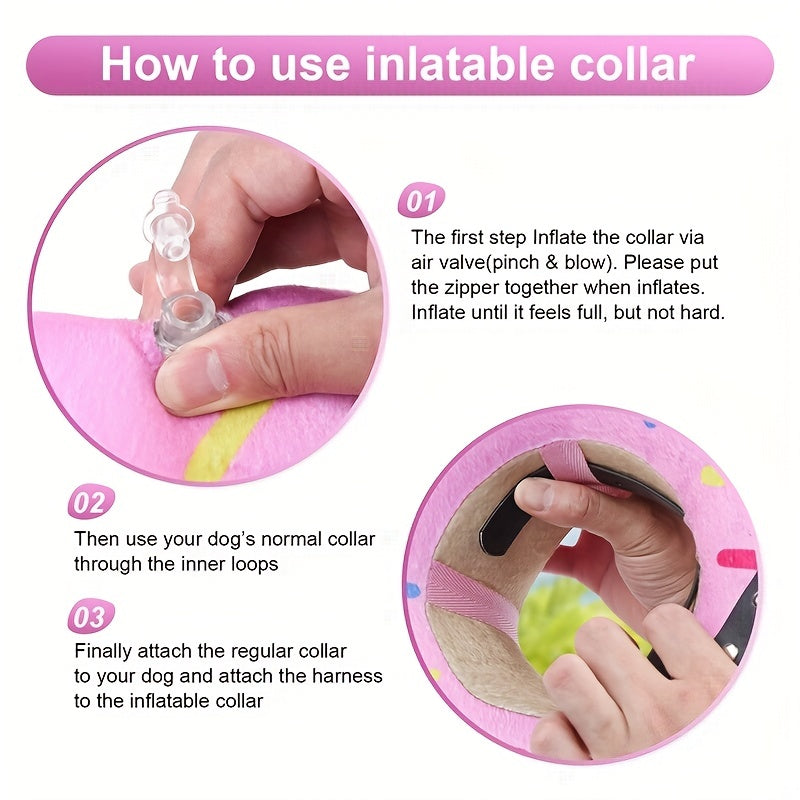 How to use inlatable collar

01

The first step Inflate the collar via air valve(pinch & blow). Please put the zipper together when inflates. Inflate until it feels full, but not hard.

02

Then use your dog's normal collar through the inner loops

03

Finally attach the regular collar to your dog and attach the harness to the inflatable collar