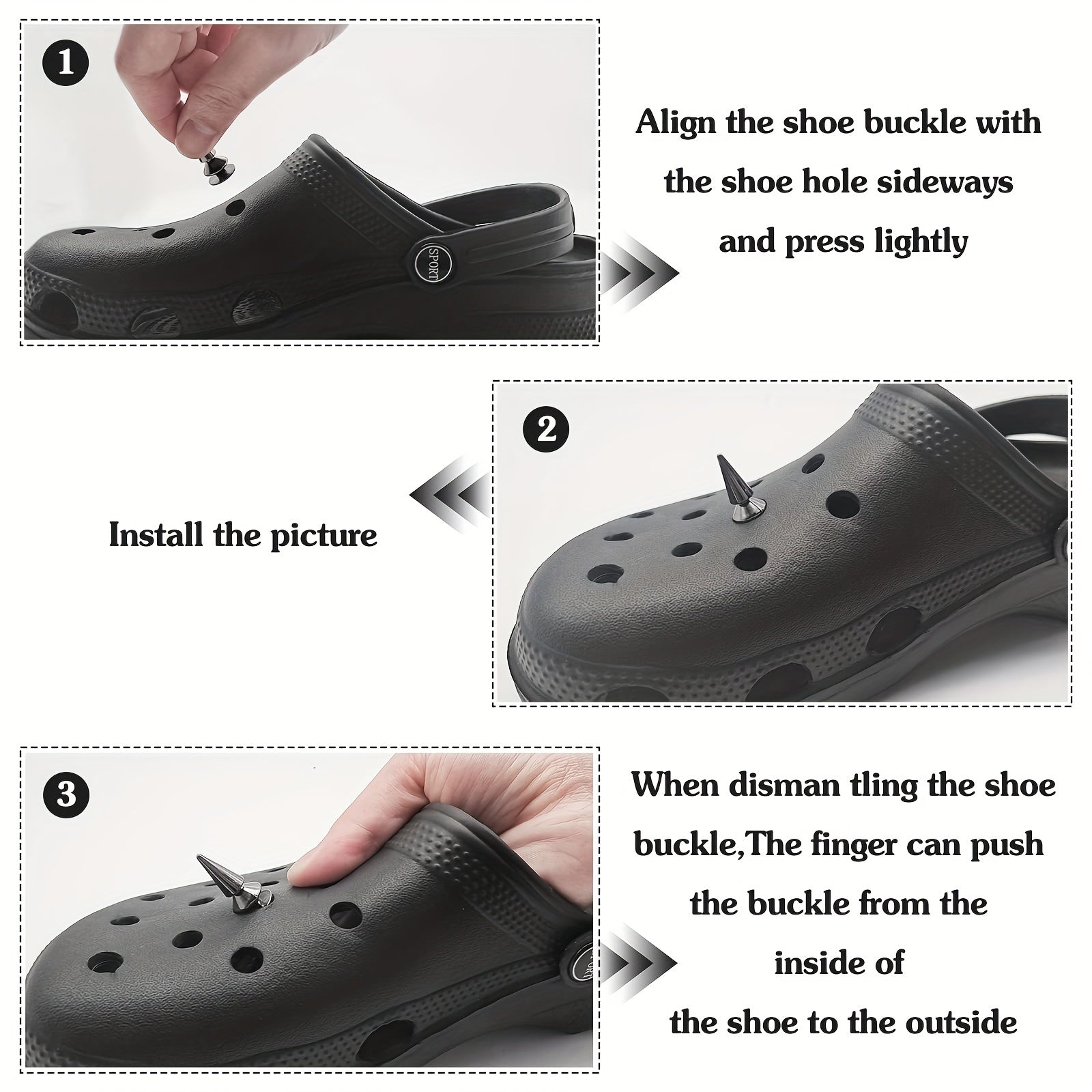 1

SPORT

Align the shoe buckle with the shoe hole sideways and press lightly

2

Install the picture

3

When disman tling the shoe buckle,The finger can push the buckle from the inside of the shoe to the outside