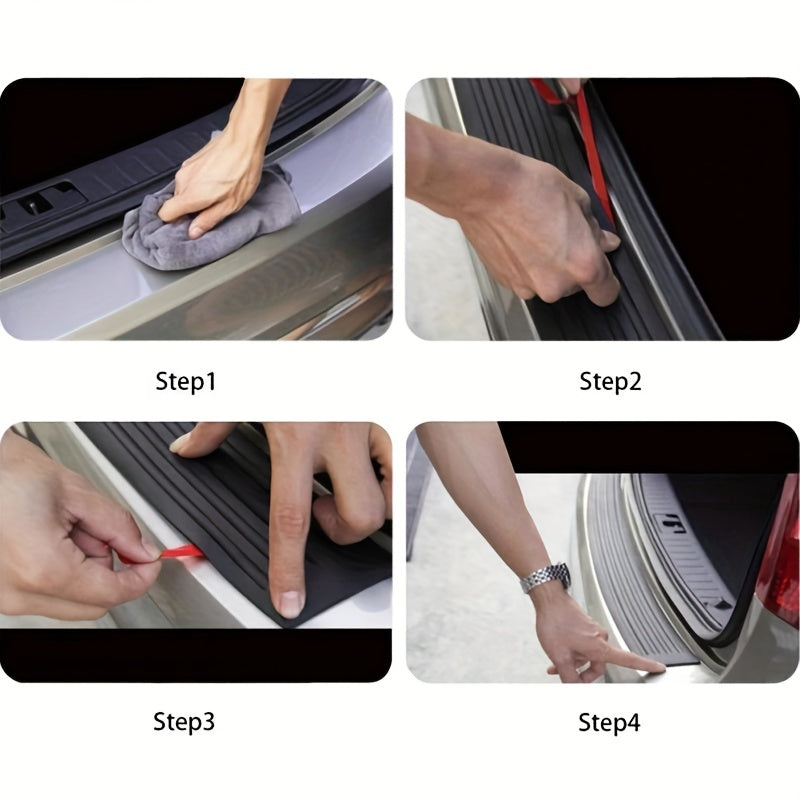 Step1

Step2

Step3

Step4