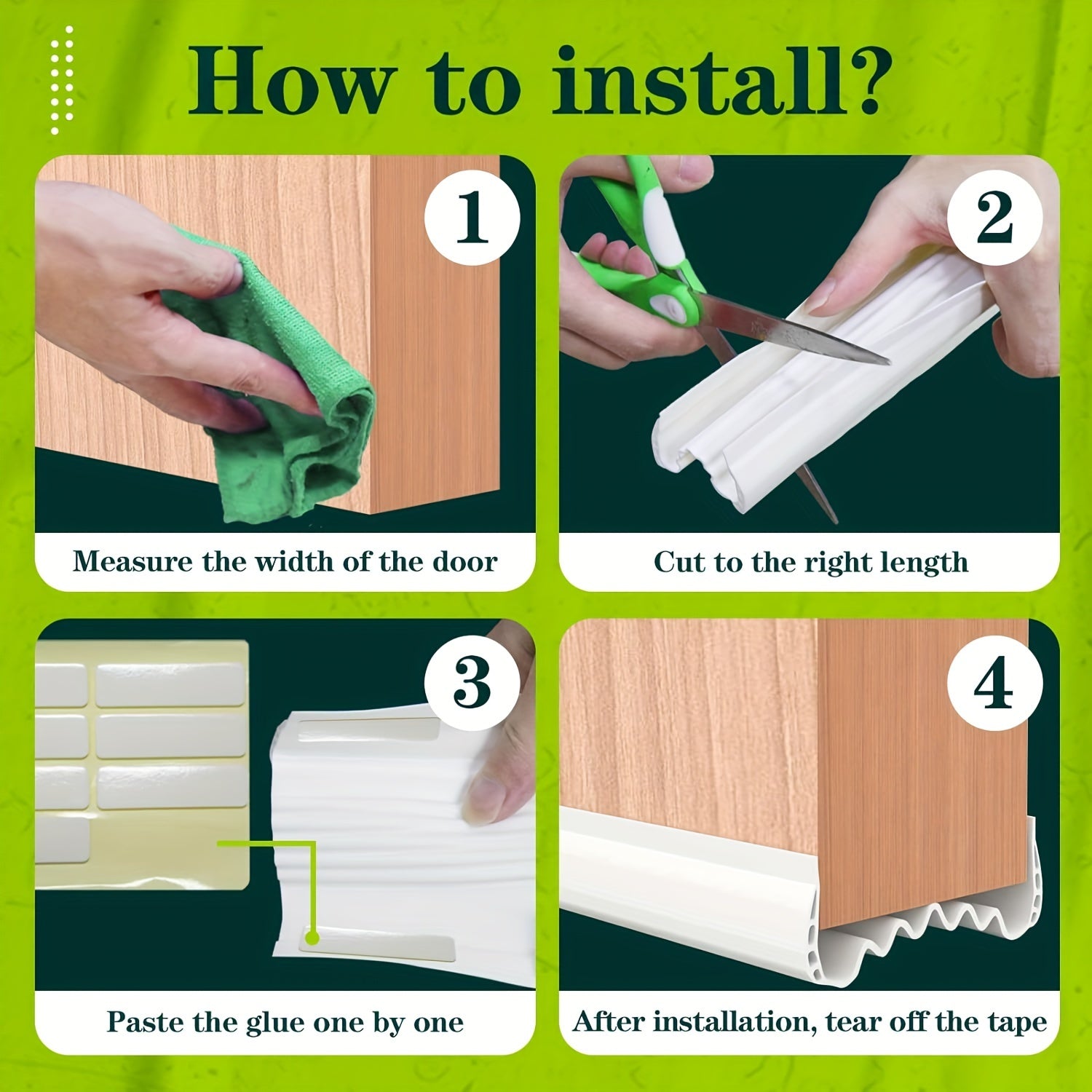 How to install?

1

Measure the width of the door

2

Cut to the right length

3

Paste the glue one by one

4

After installation, tear off the tape