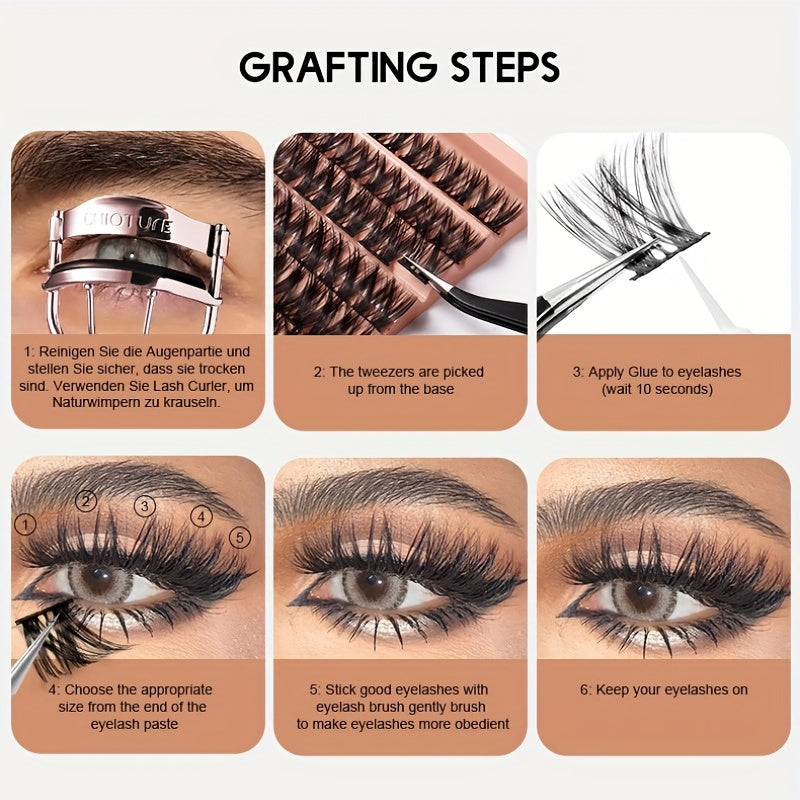 GRAFTING STEPS

CHIOTURE

1: Reinigen Sie die Augenpartie und stellen Sie sicher, dass sie trocken sind. Verwenden Sie Lash Curler, um Naturwimpern zu krauseln.

2: The tweezers are picked up from the base

3: Apply Glue to eyelashes (wait 10 seconds)

1 2 3 4 5

4: Choose the appropriate size from the end of the eyelash paste

5: Stick good eyelashes with eyelash brush gently brush to make eyelashes more obedient

6: Keep your eyelashes on