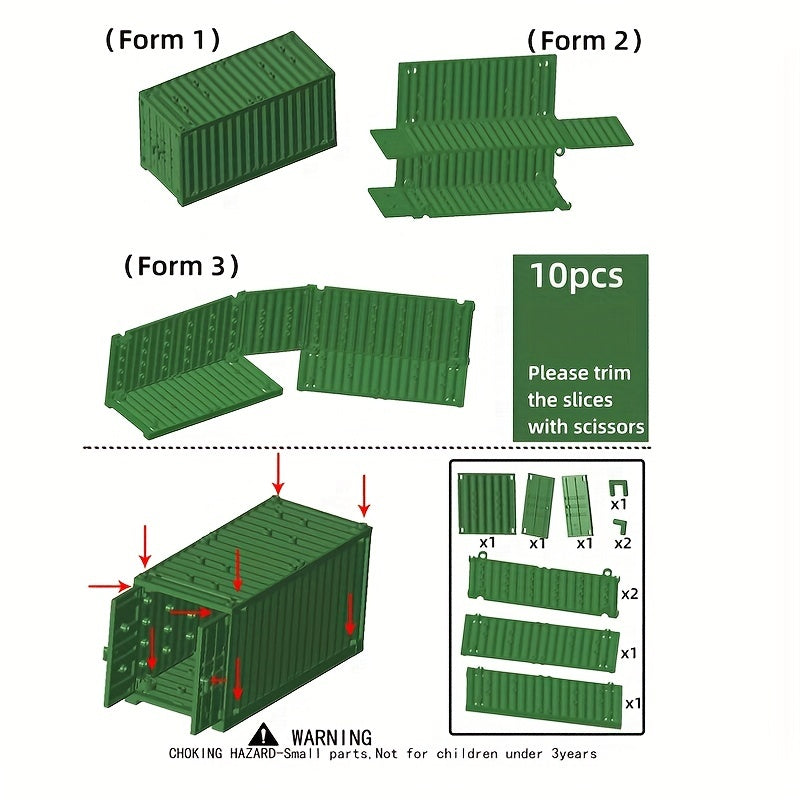 (Form 1)

(Form 2)

(Form 3)

10pcs

Please trim the slices with scissors

x1 x1 x1 x1 x2

x2

x1

x1

WARNING
CHOKING HAZARD-Small parts,Not for children under 3years