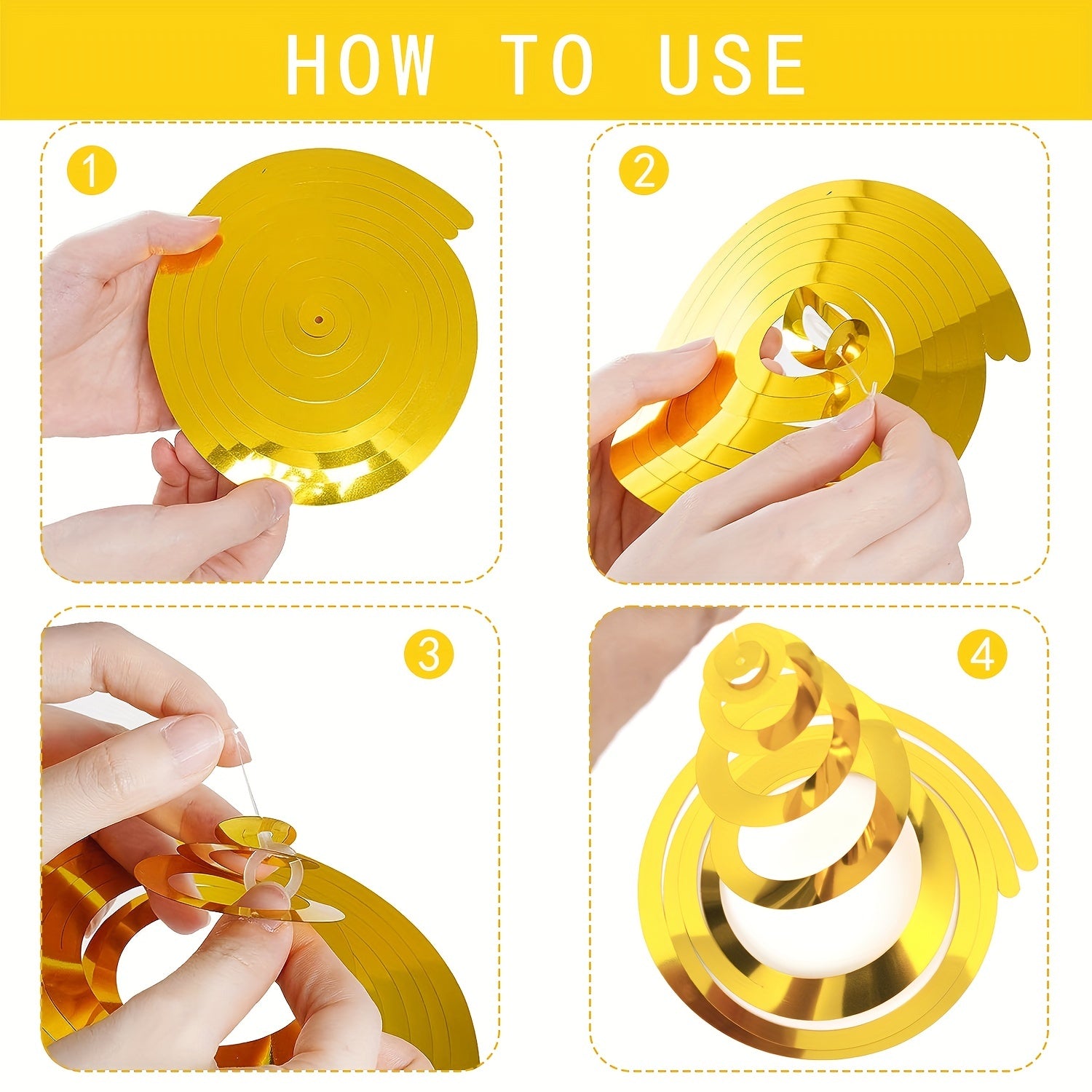 HOW TO USE

1

2

3

4